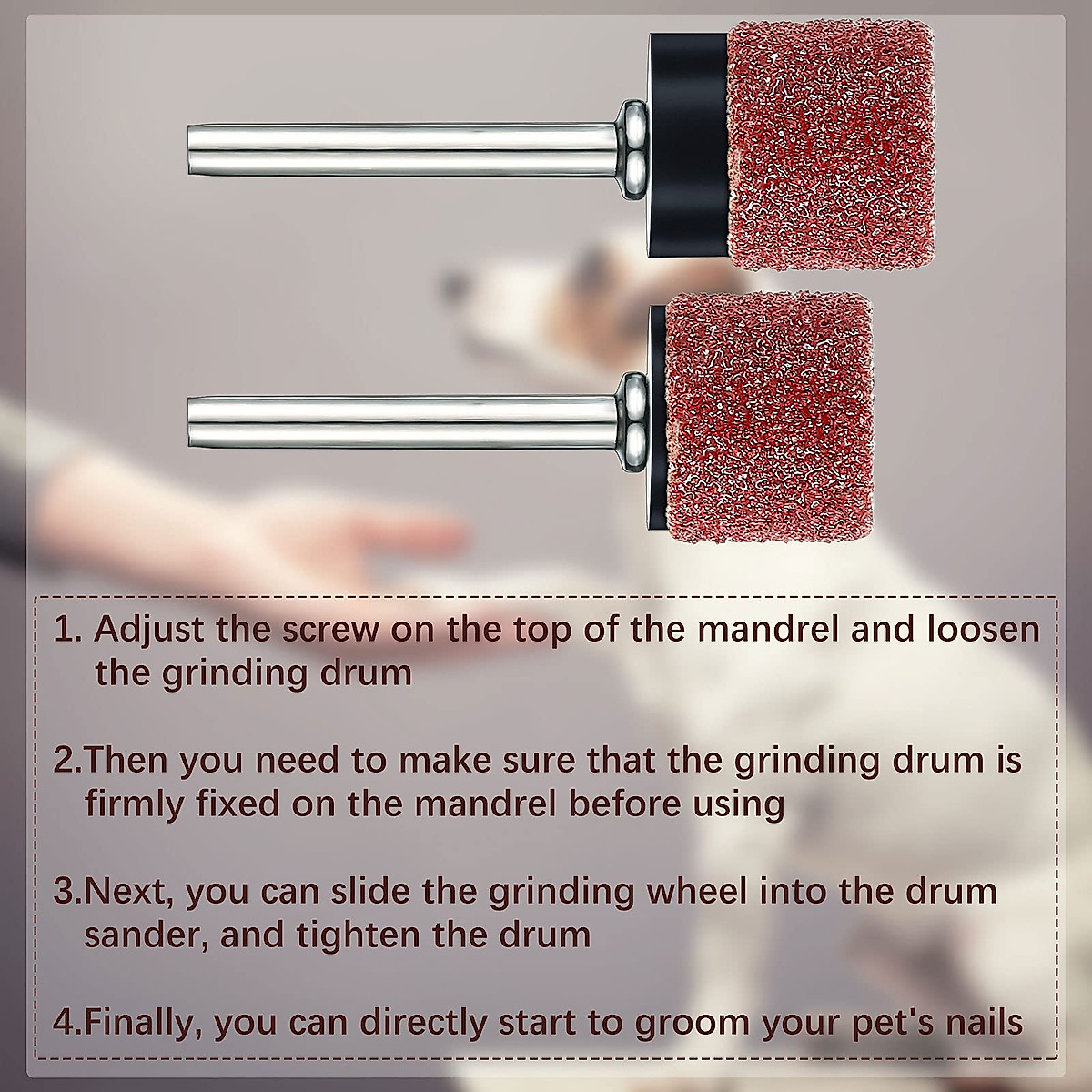 1. Adjust the screw on the top of the mandrel and loosen the grinding drum

2.Then you need to make sure that the grinding drum is firmly fixed on the mandrel before using

3.Next, you can slide the grinding wheel into the drum sander, and tighten the drum

4.Finally, you can directly start to groom your pet's nails