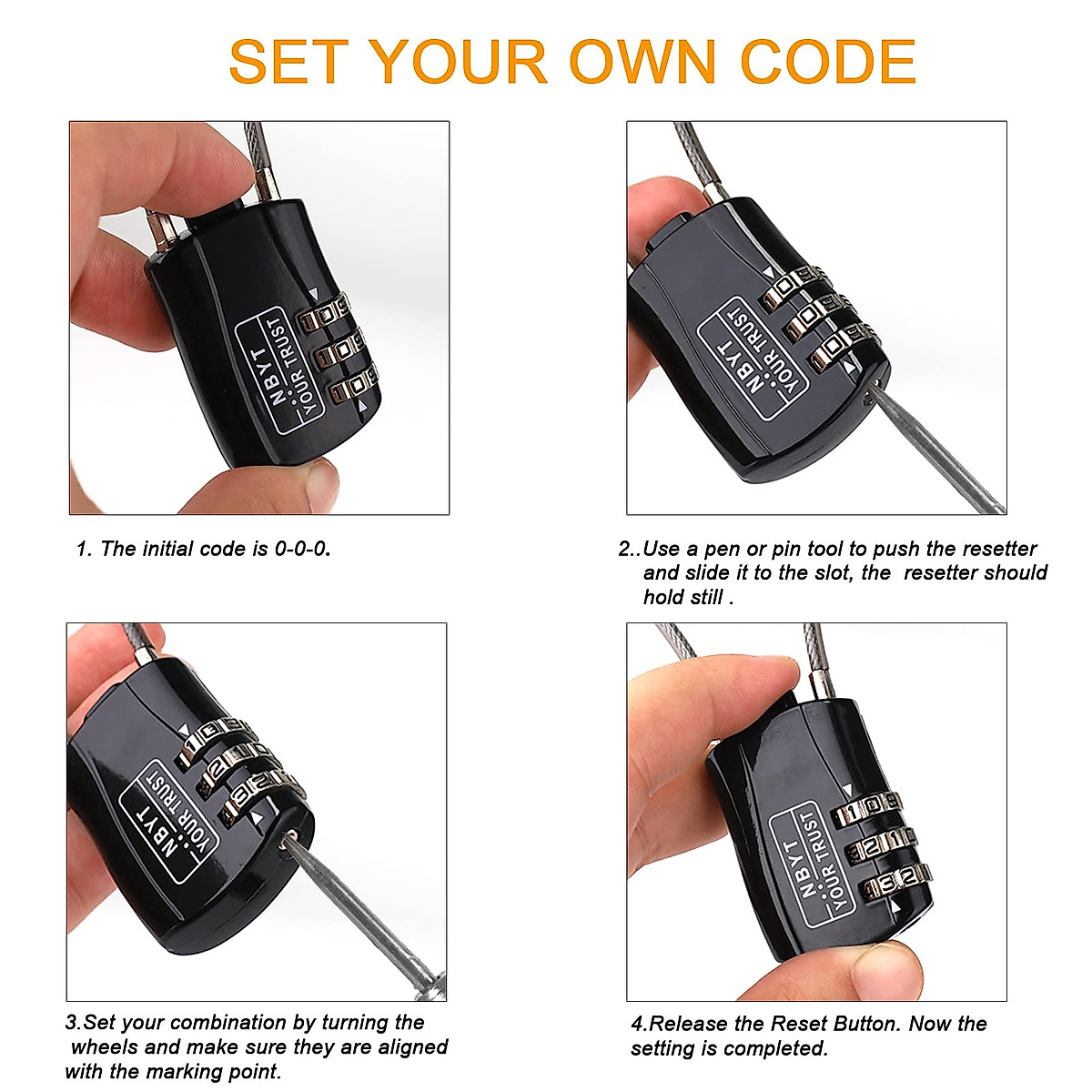 SET YOUR OWN CODE

NBYT YOUR TRUST

1. The initial code is 0-0-0.

NBYT YOUR TRUST

2..Use a pen or pin tool to push the resetter and slide it to the slot, the resetter should hold still .

NBYT YOUR TRUST

3.Set your combination by turning the wheels and make sure they are aligned with the marking point.

NBYT YOUR TRUST

4.Release the Reset Button. Now the setting is completed.