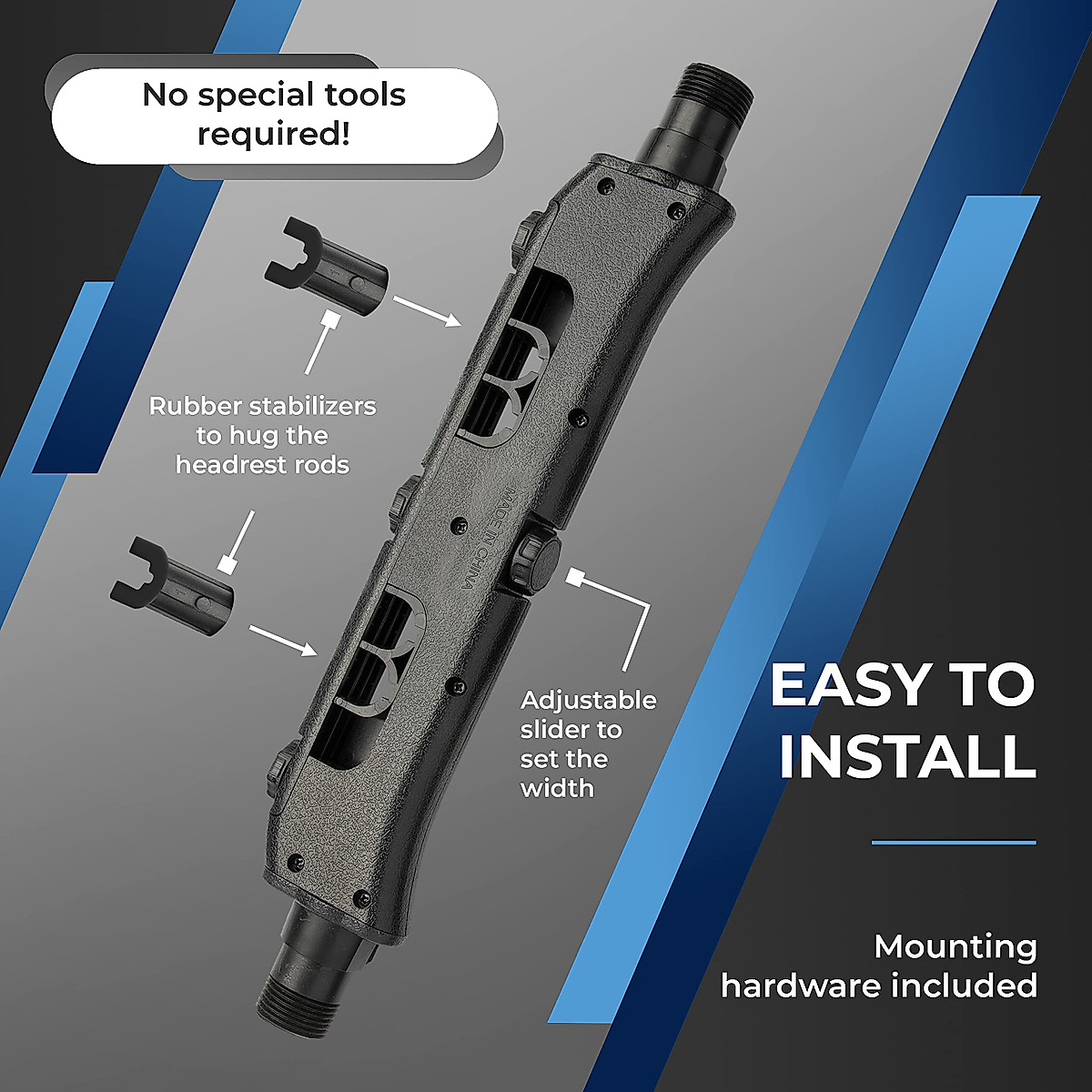 No special tools required!

Rubber stabilizers to hug the headrest rods

MADE IN CHINA

Adjustable slider to set the width

EASY TO INSTALL

Mounting hardware included