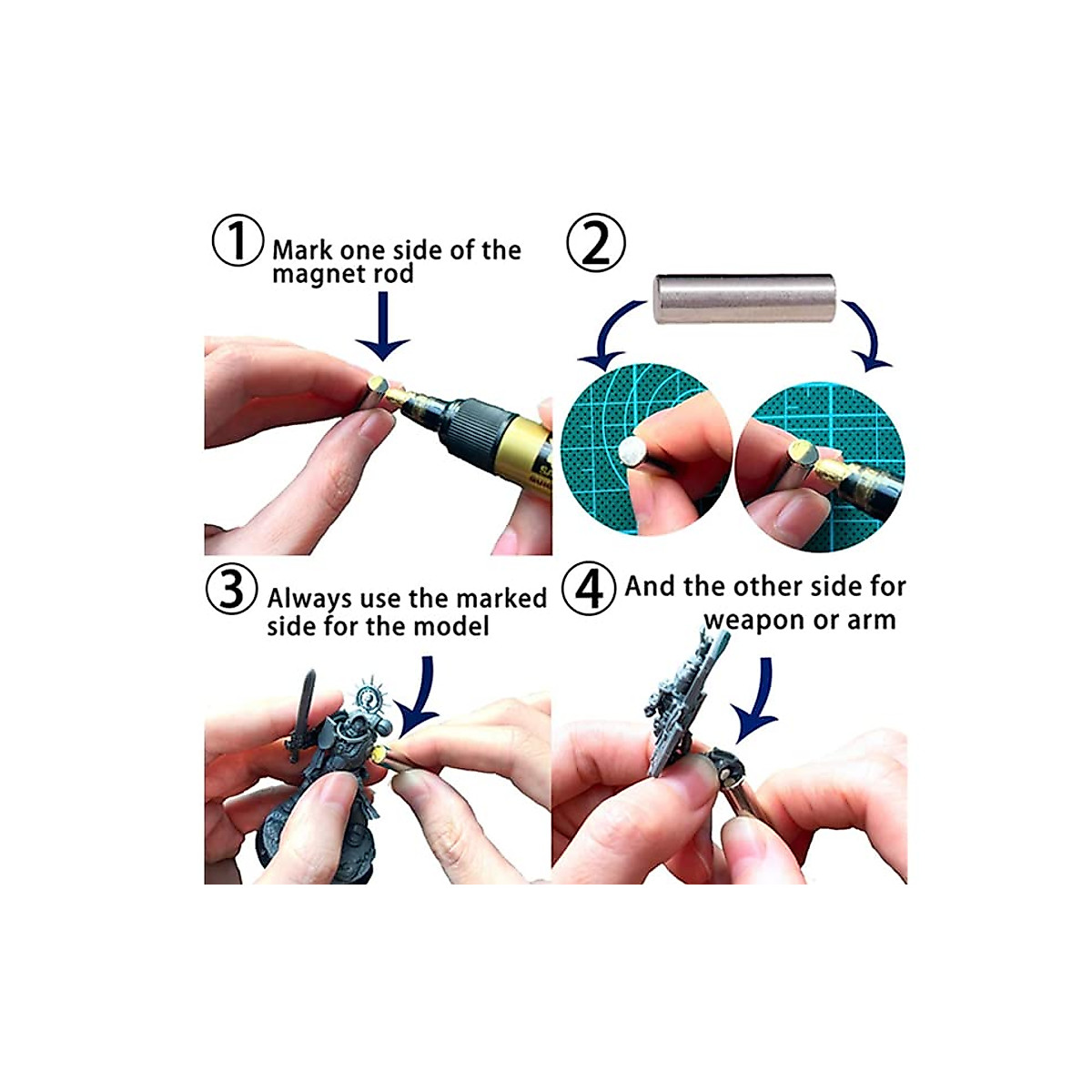 ① Mark one side of the magnet rod

②

③ Always use the marked side for the model

④ And the other side for weapon or arm