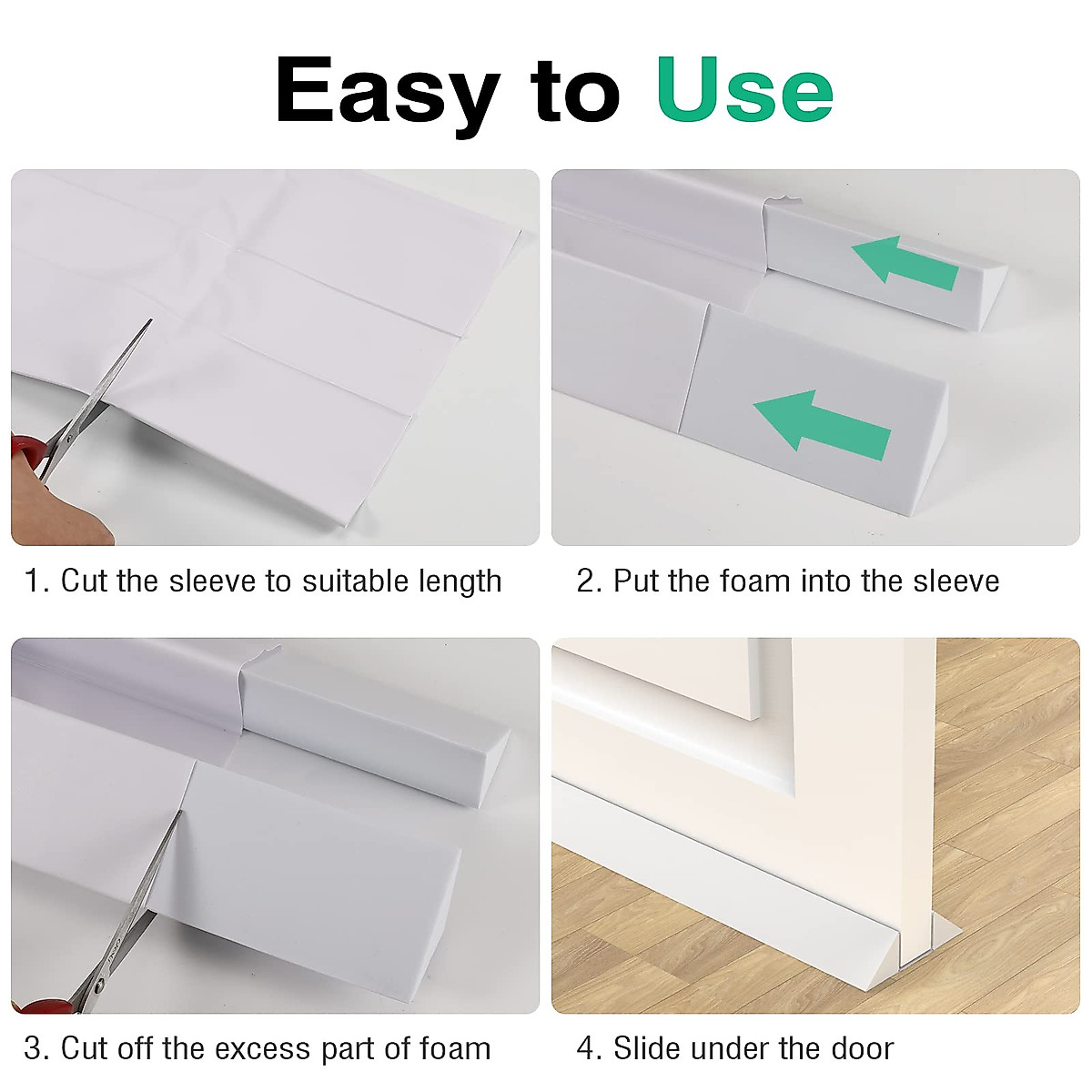 Easy to Use

1. Cut the sleeve to suitable length

2. Put the foam into the sleeve

3. Cut off the excess part of foam

4. Slide under the door