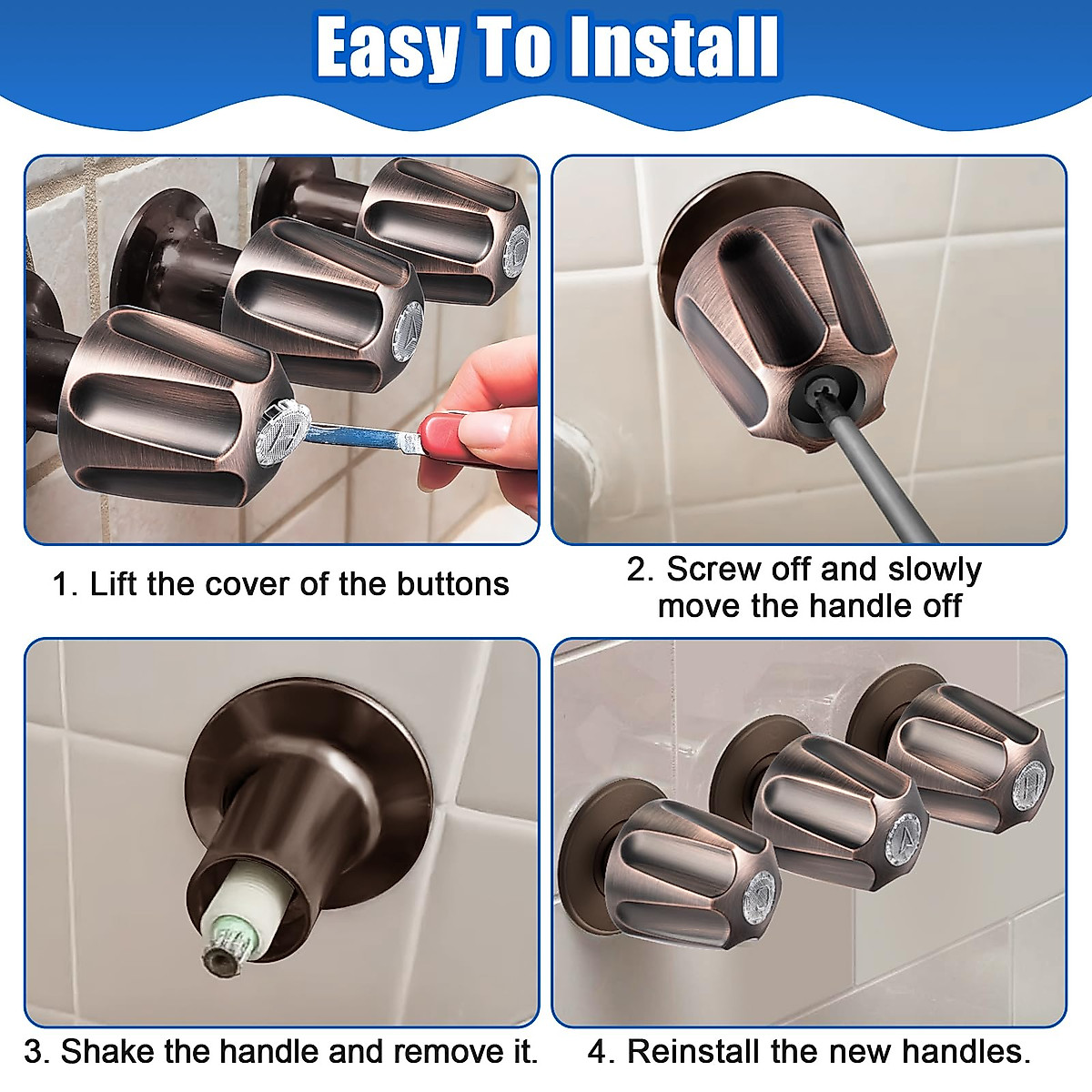 Easy To Install

1. Lift the cover of the buttons

2. Screw off and slowly move the handle off

3. Shake the handle and remove it.

4. Reinstall the new handles.