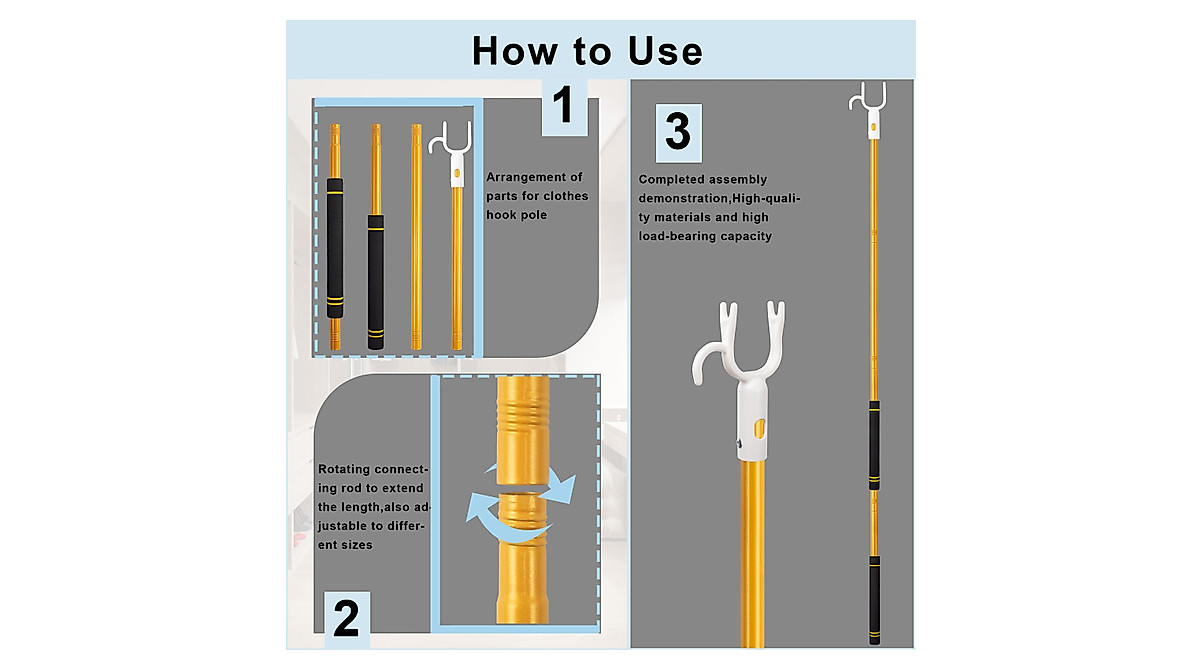 How to Use

1

Arrangement of parts for clothes hook pole

2

Rotating connecting rod to extend the length,also adjustable to different sizes

3

Completed assembly demonstration,High-quality materials and high load-bearing capacity