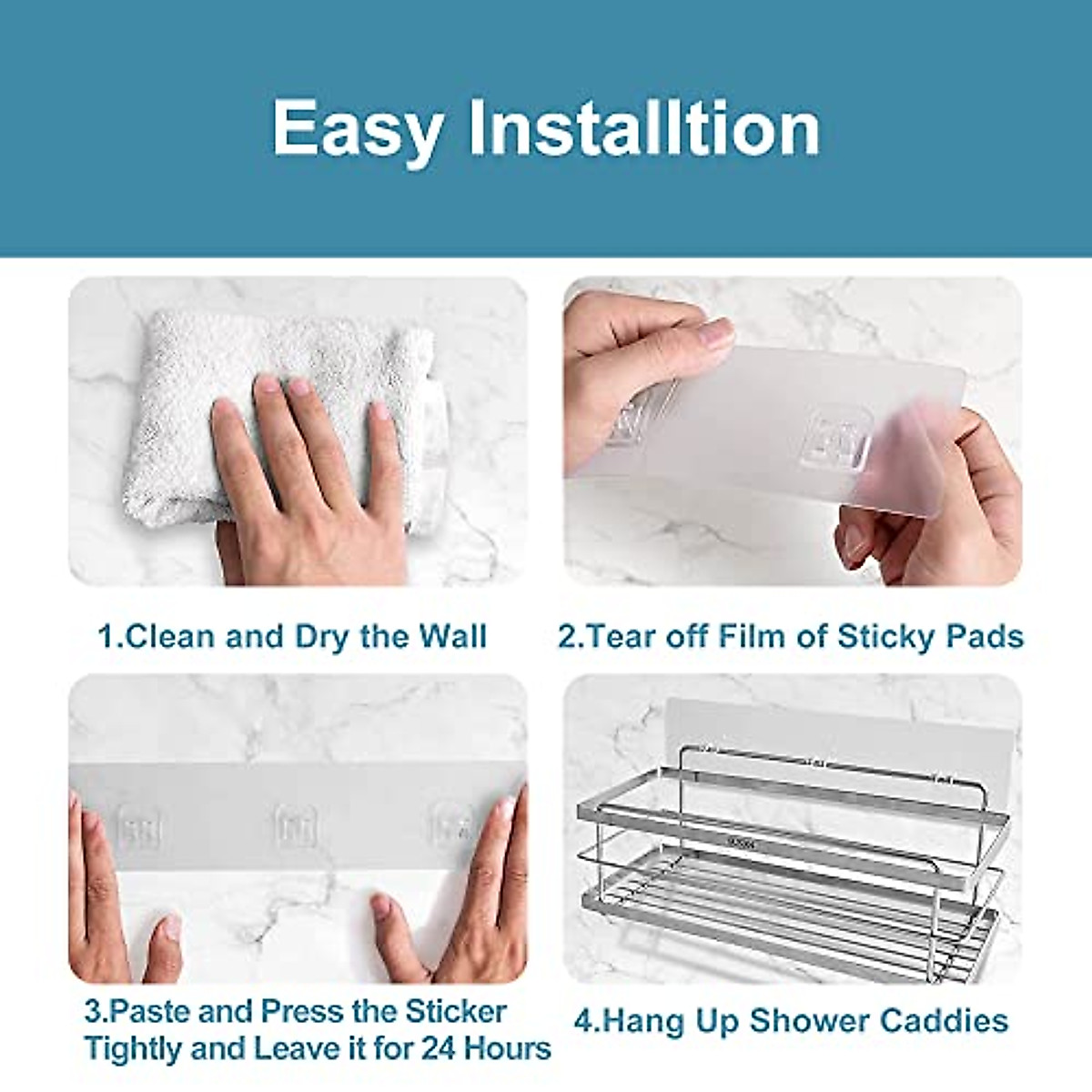 Easy Installtion

1.Clean and Dry the Wall

2.Tear off Film of Sticky Pads

3.Paste and Press the Sticker Tightly and Leave it for 24 Hours

4.Hang Up Shower Caddies