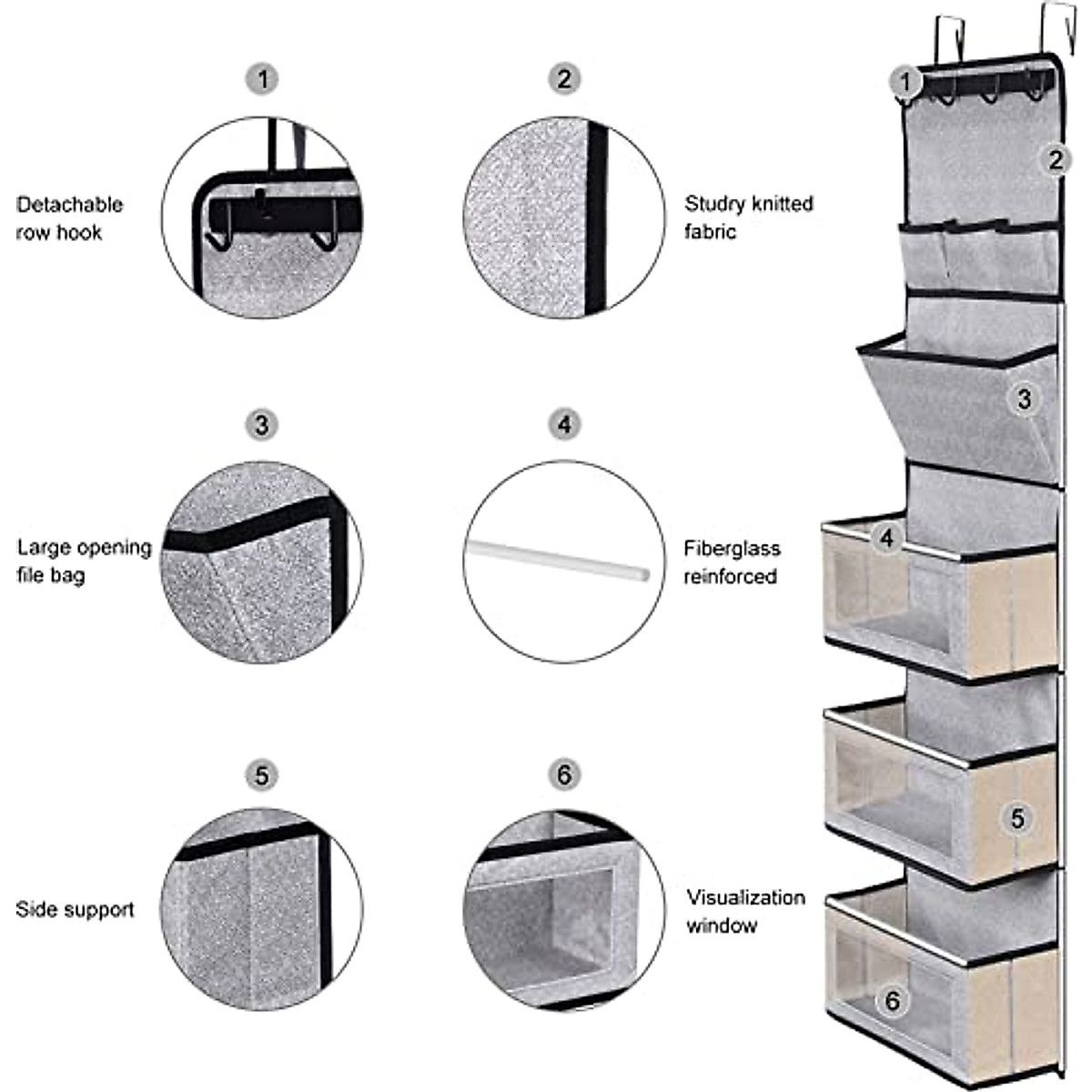 1

Detachable row hook

2

Studry knitted fabric

3

Large opening file bag

4

Fiberglass reinforced

5

Side support

6

Visualization window

1
2
3
4
5
6