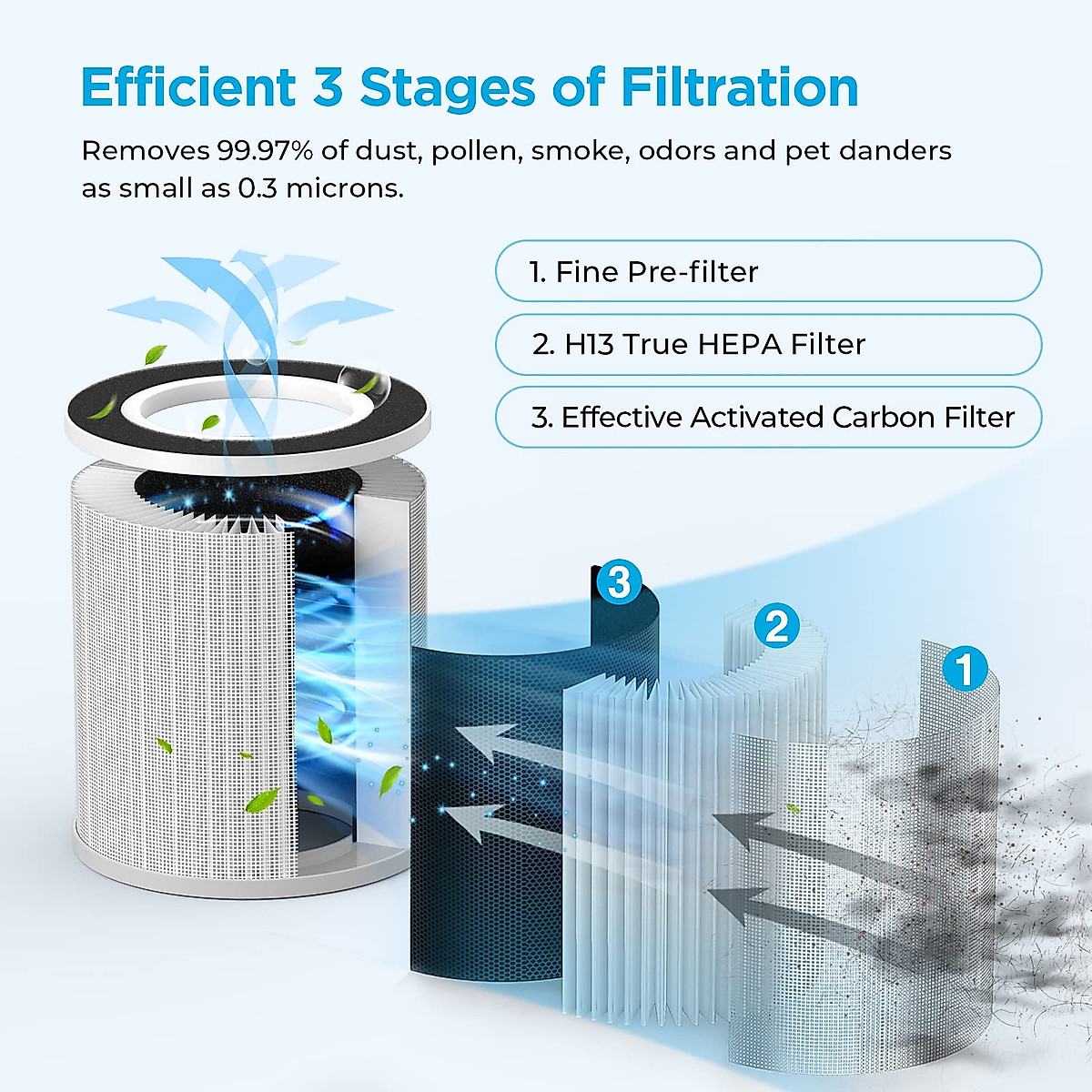 Efficient 3 Stages of Filtration

Removes 99.97% of dust, pollen, smoke, odors and pet danders as small as 0.3 microns.

1. Fine Pre-filter

2. H13 True HEPA Filter

3. Effective Activated Carbon Filter

3

2

1