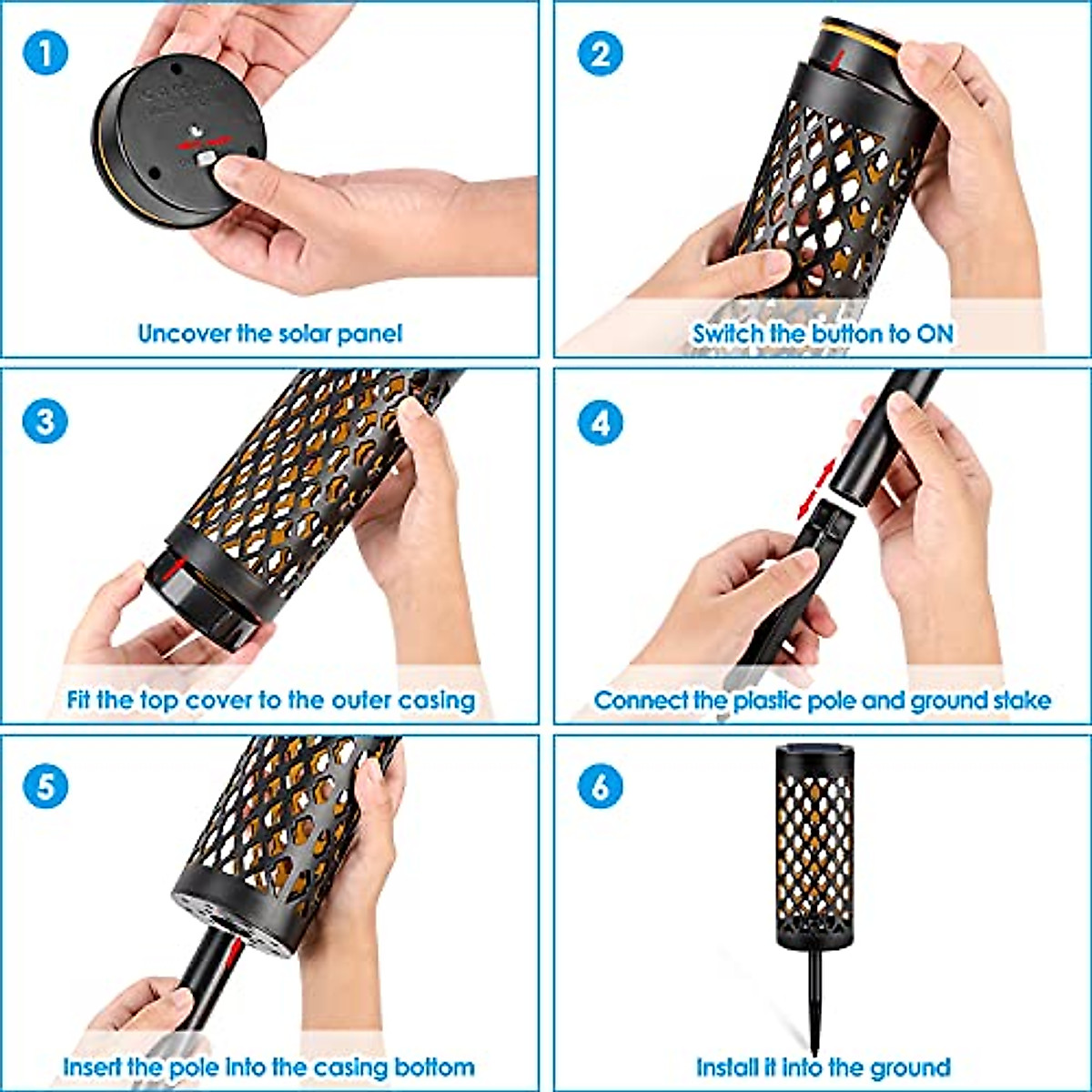 1

Uncover the solar panel

2

Switch the button to ON

3

Fit the top cover to the outer casing

4

Connect the plastic pole and ground stake

5

Insert the pole into the casing bottom

6

Install it into the ground