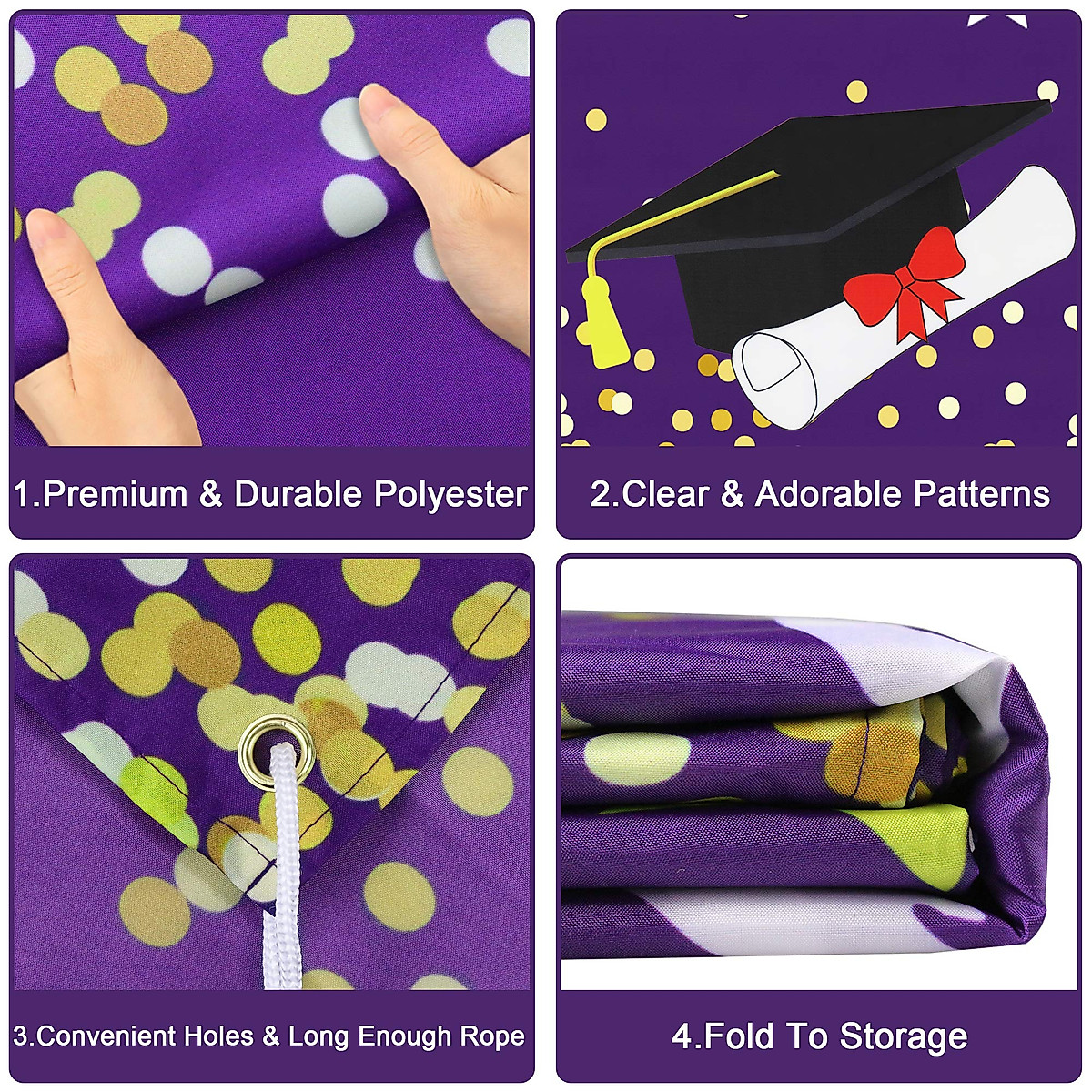 1.Premium & Durable Polyester

2.Clear & Adorable Patterns

3.Convenient Holes & Long Enough Rope

4.Fold To Storage