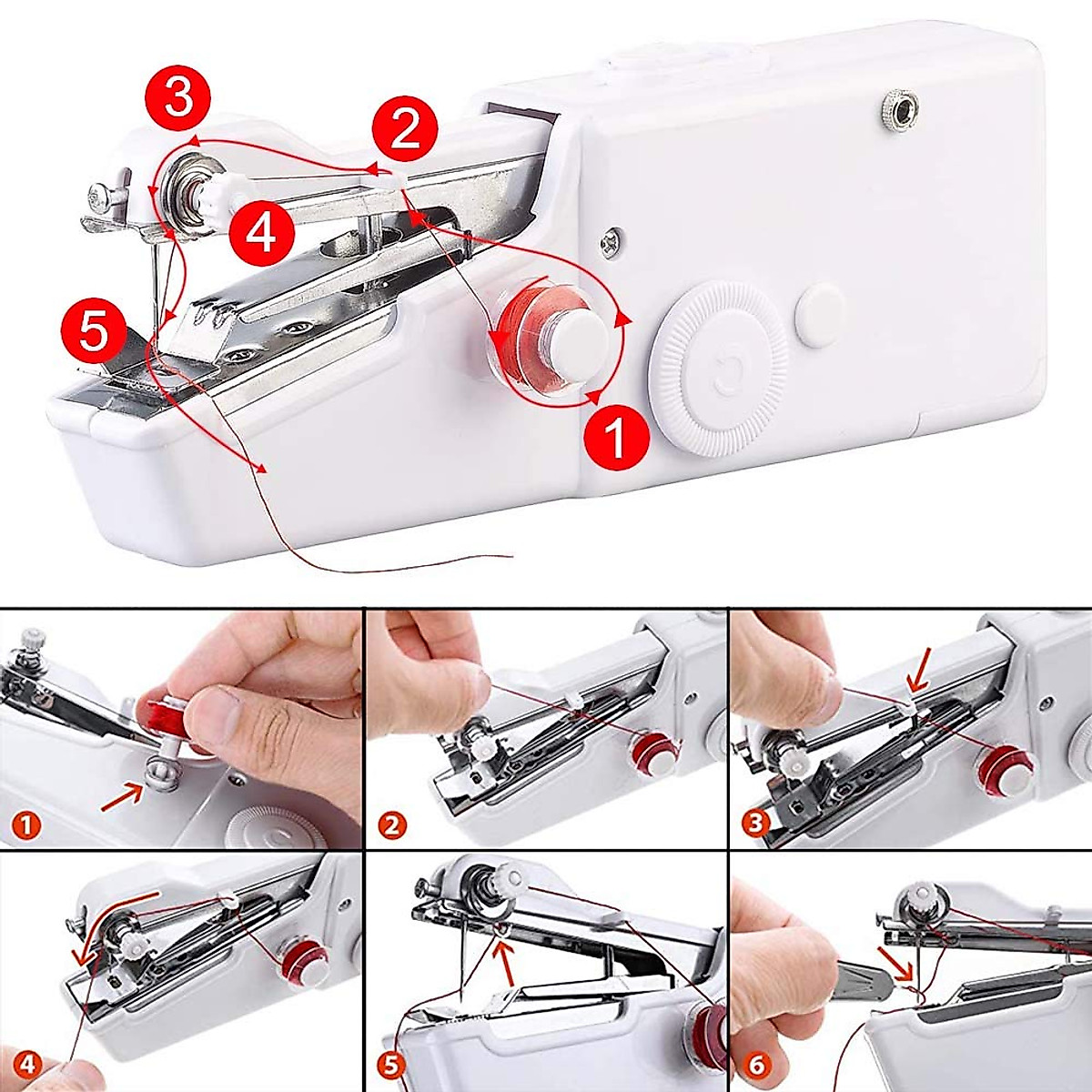 3
2
4
5
1
1
2
3
4
5
6