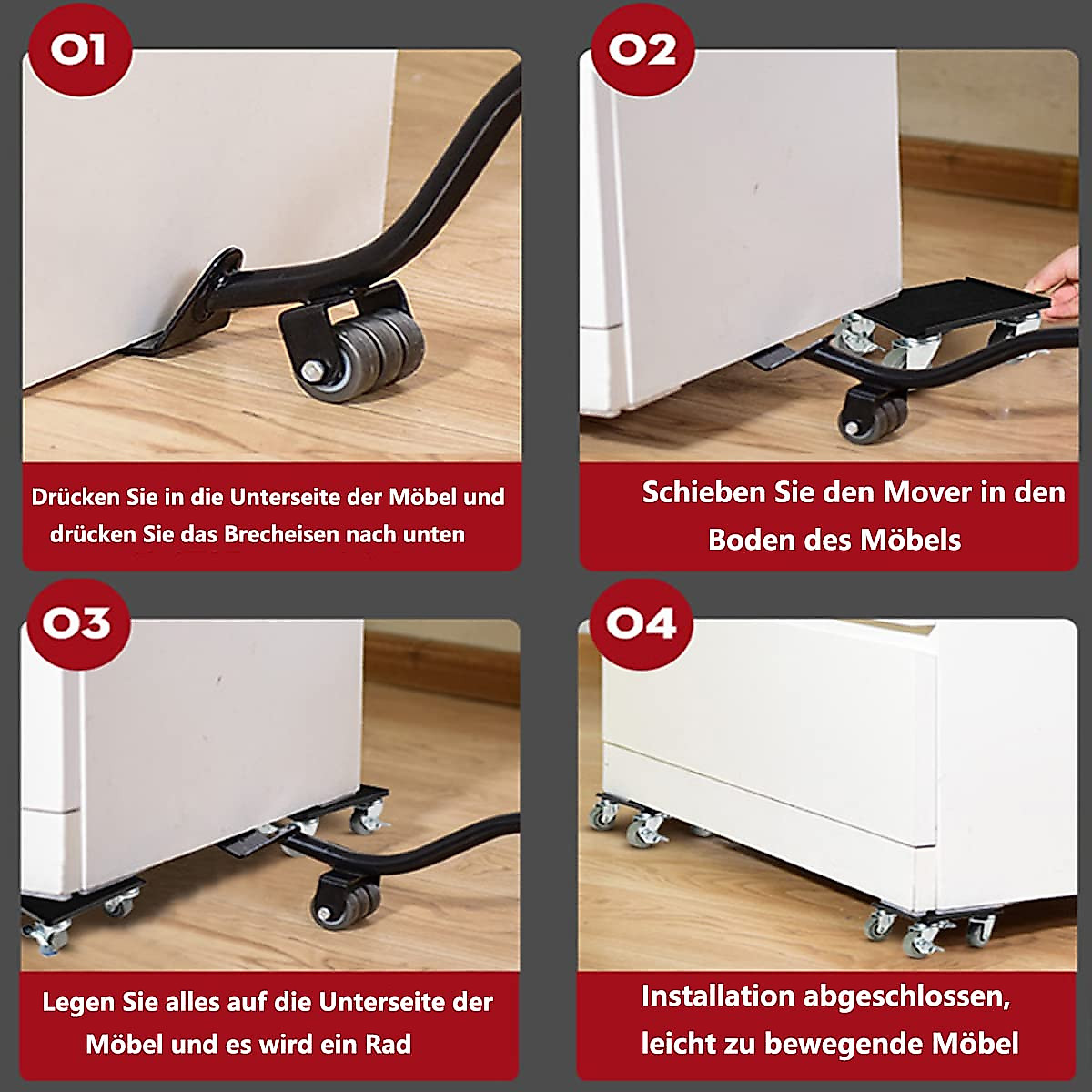 01

Drücken Sie in die Unterseite der Möbel und drücken Sie das Brecheisen nach unten

02

Schieben Sie den Mover in den Boden des Möbels

03

Legen Sie alles auf die Unterseite der Möbel und es wird ein Rad

04

Installation abgeschlossen, leicht zu bewegende Möbel