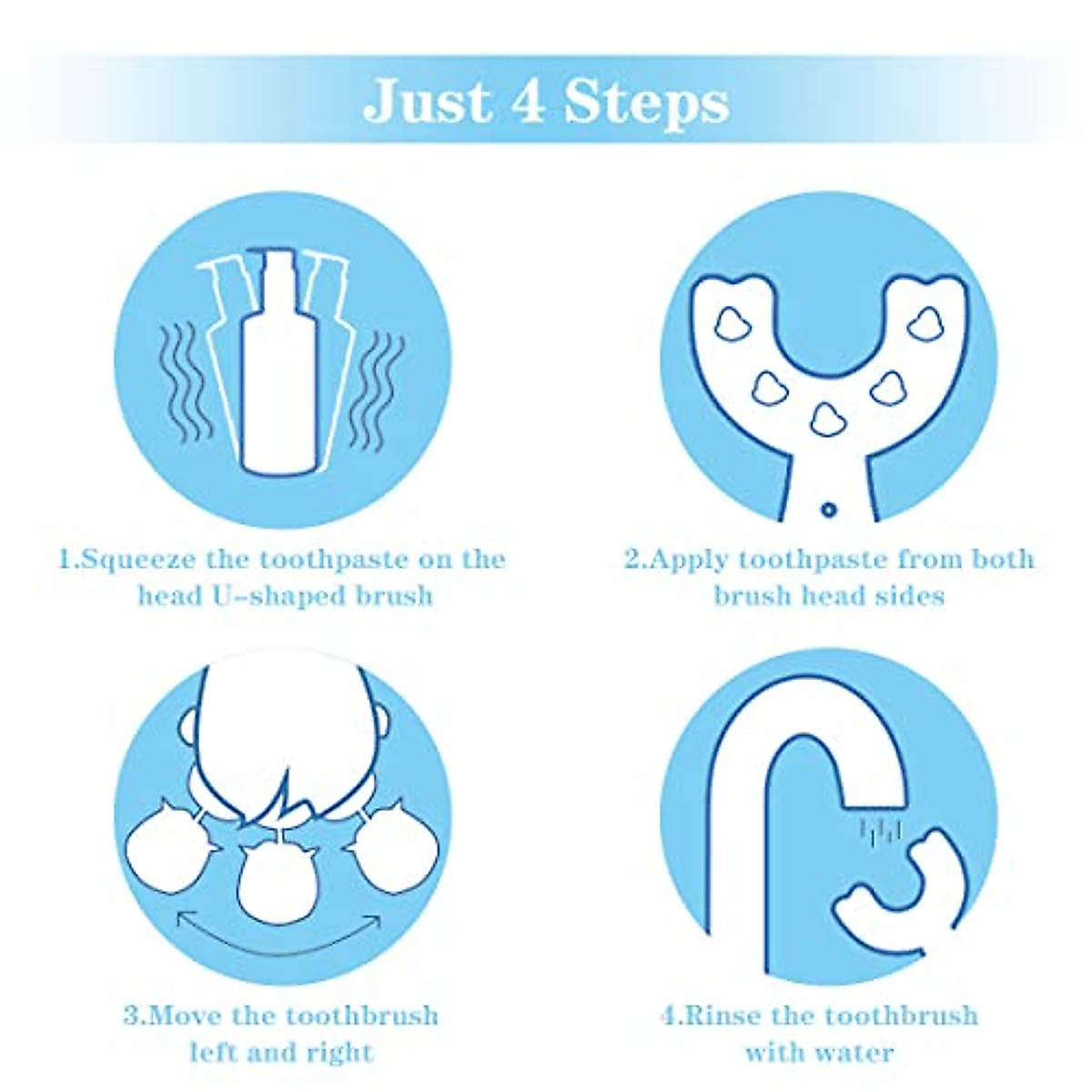 Just 4 Steps

1.Squeeze the toothpaste on the head U-shaped brush

2.Apply toothpaste from both brush head sides

3.Move the toothbrush left and right

4.Rinse the toothbrush with water