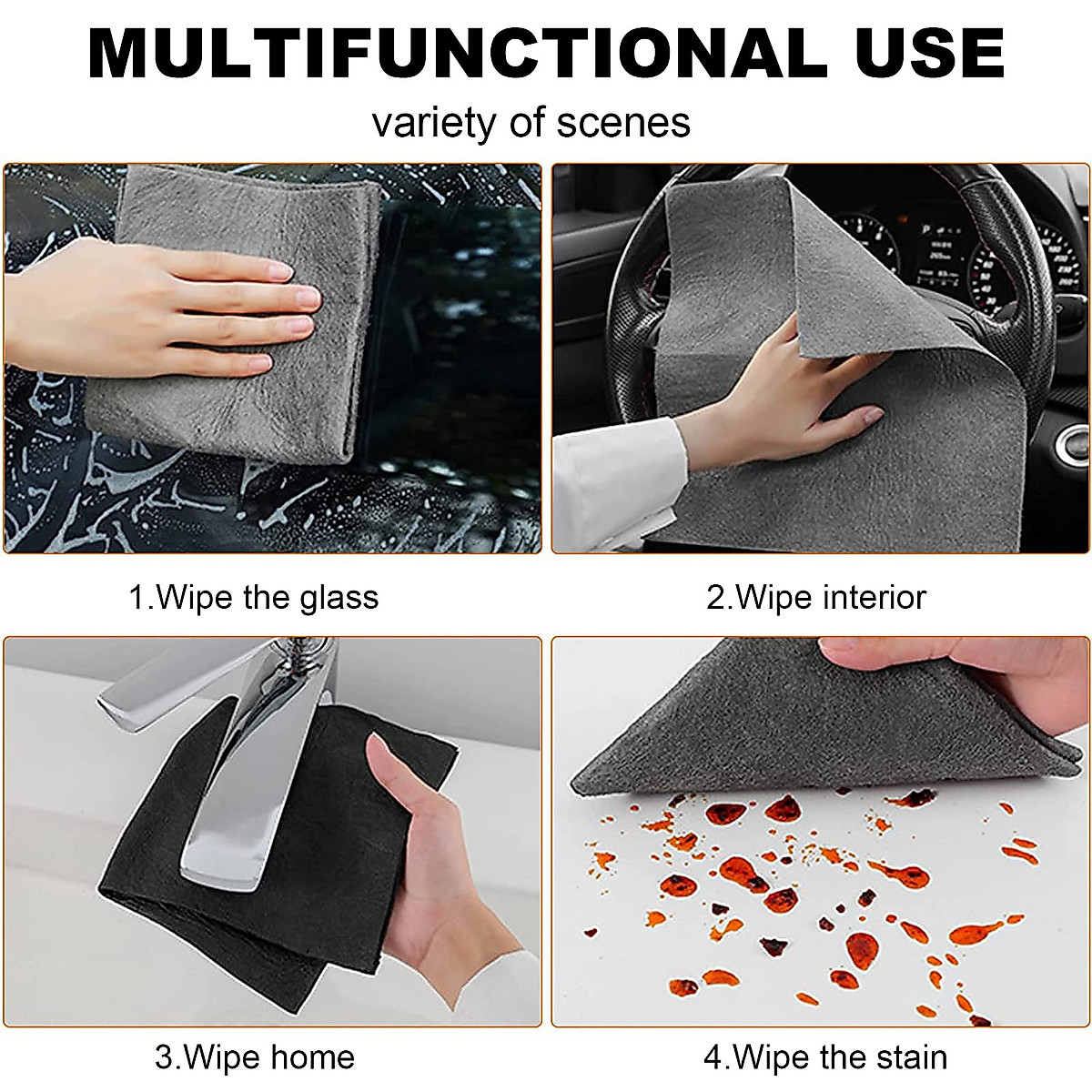 MULTIFUNCTIONAL USE

variety of scenes

1.Wipe the glass

2.Wipe interior

3.Wipe home

4.Wipe the stain