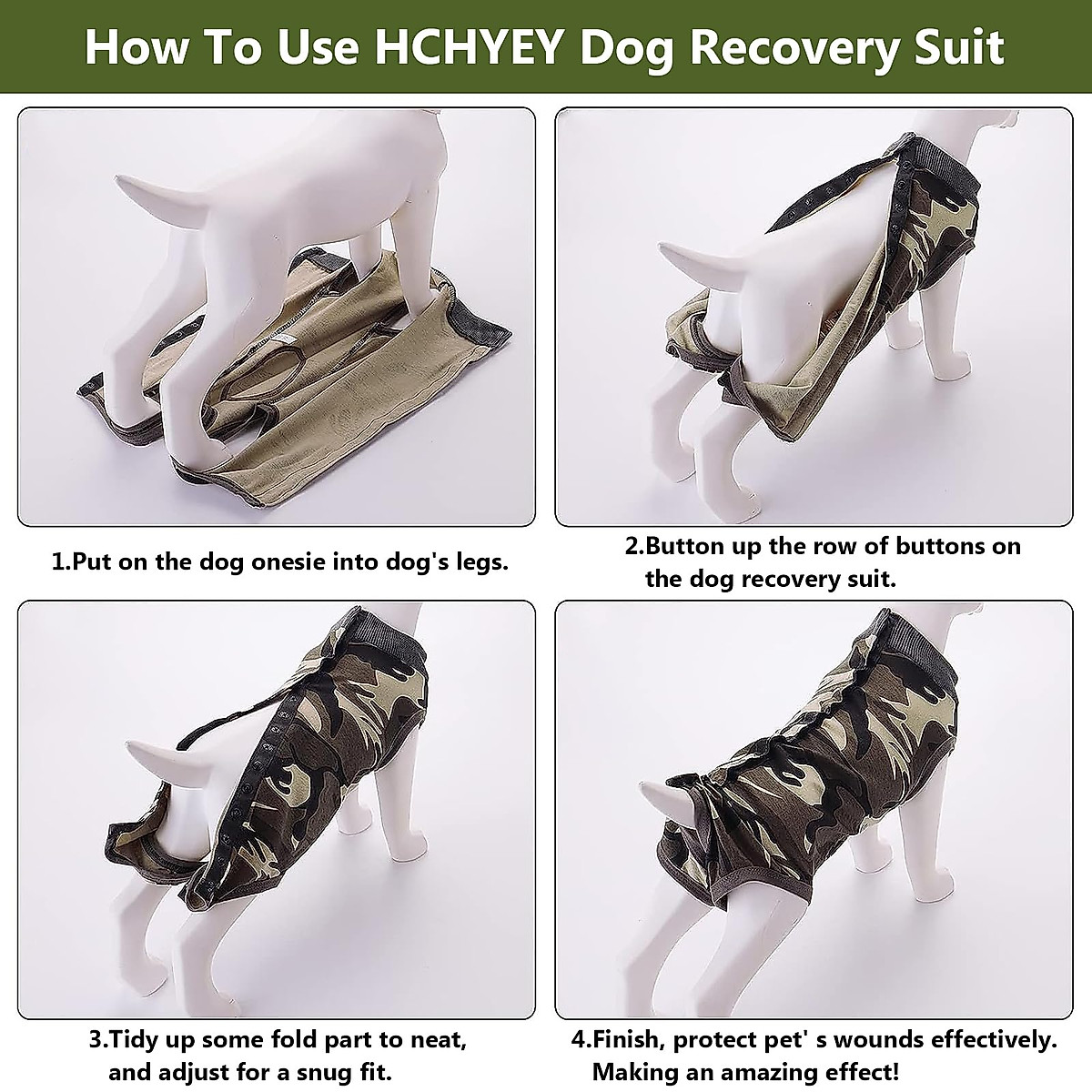 How To Use HCHYEY Dog Recovery Suit

1.Put on the dog onesie into dog's legs.

2.Button up the row of buttons on the dog recovery suit.

3.Tidy up some fold part to neat, and adjust for a snug fit.

4.Finish, protect pet' s wounds effectively. Making an amazing effect!