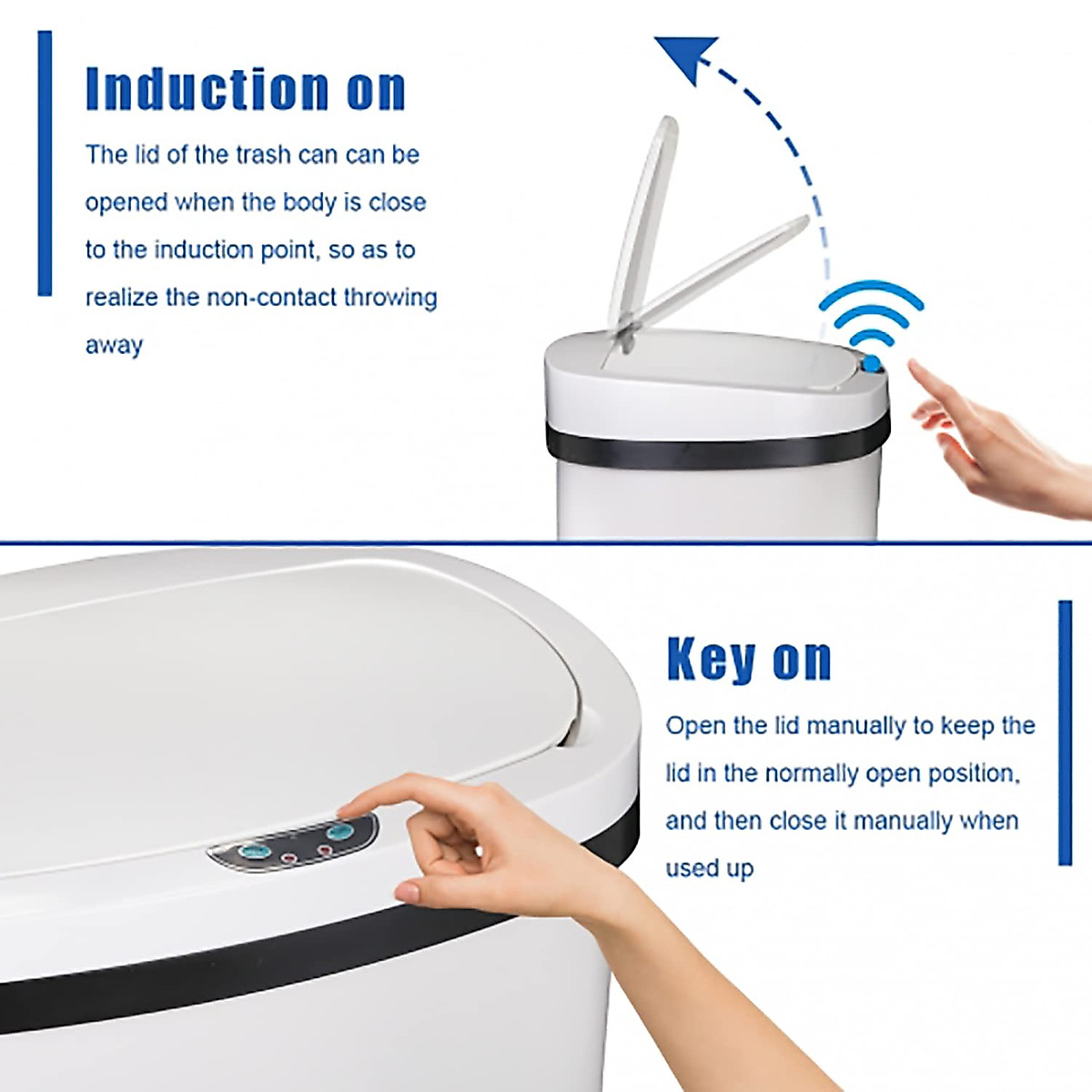 Induction on

The lid of the trash can can be opened when the body is close to the induction point, so as to realize the non-contact throwing away

Key on

Open the lid manually to keep the lid in the normally open position, and then close it manually when used up