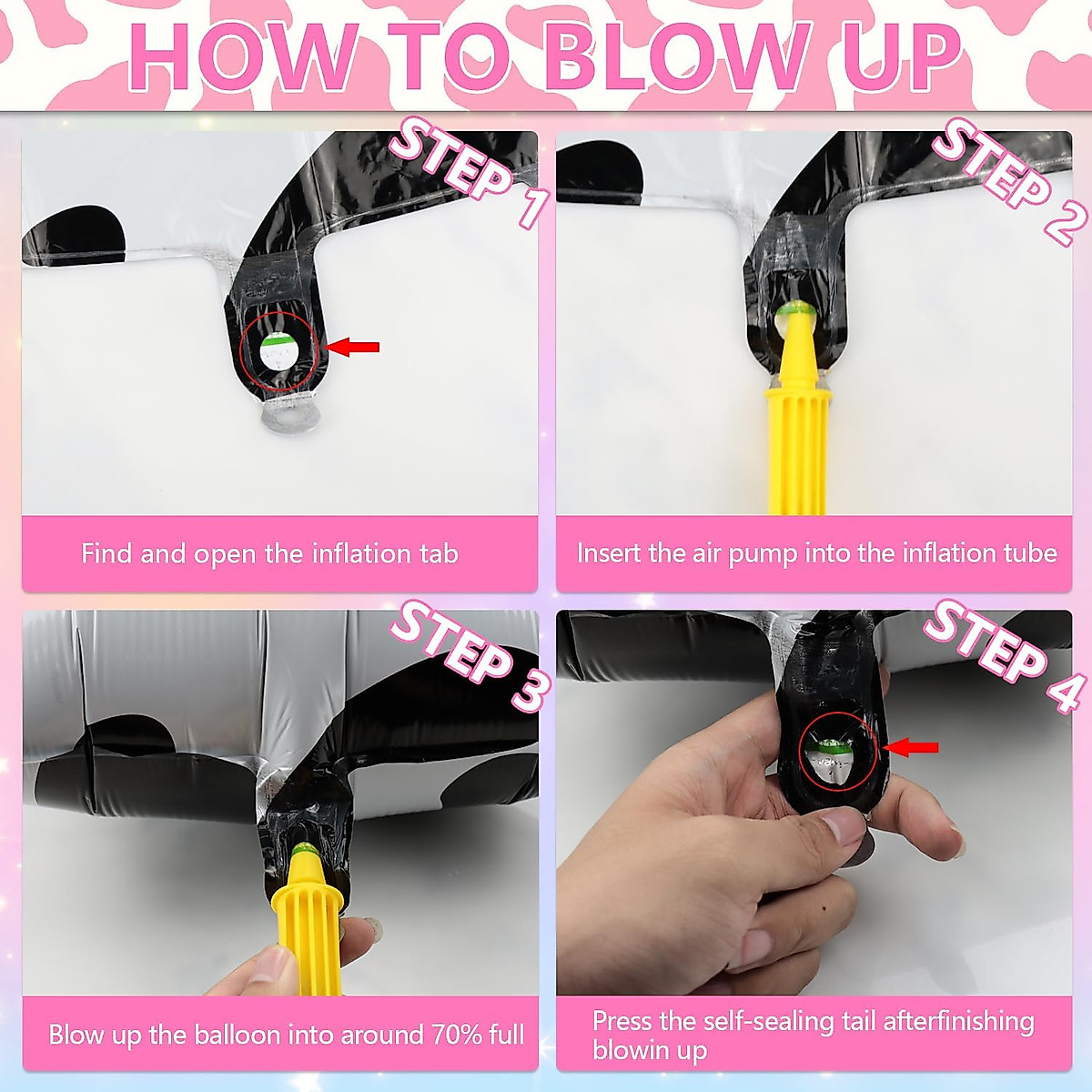 HOW TO BLOW UP

STEP 1

Find and open the inflation tab

STEP 2

Insert the air pump into the inflation tube

STEP 3

Blow up the balloon into around 70% full

STEP 4

Press the self-sealing tail afterfinishing blowin up