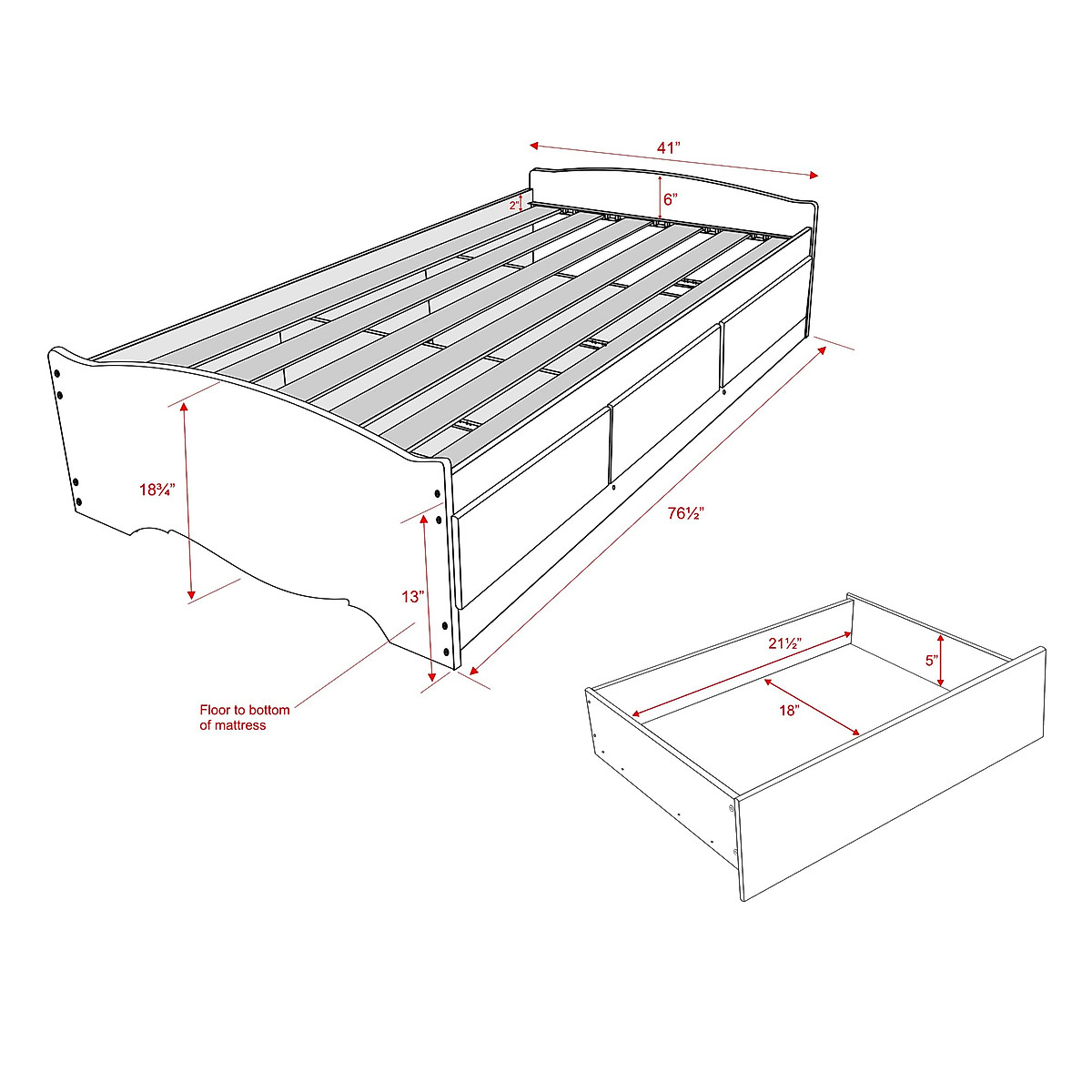 41”

6”

2”

18¾”

76½”

13”

Floor to bottom of mattress

21½”

5”

18”