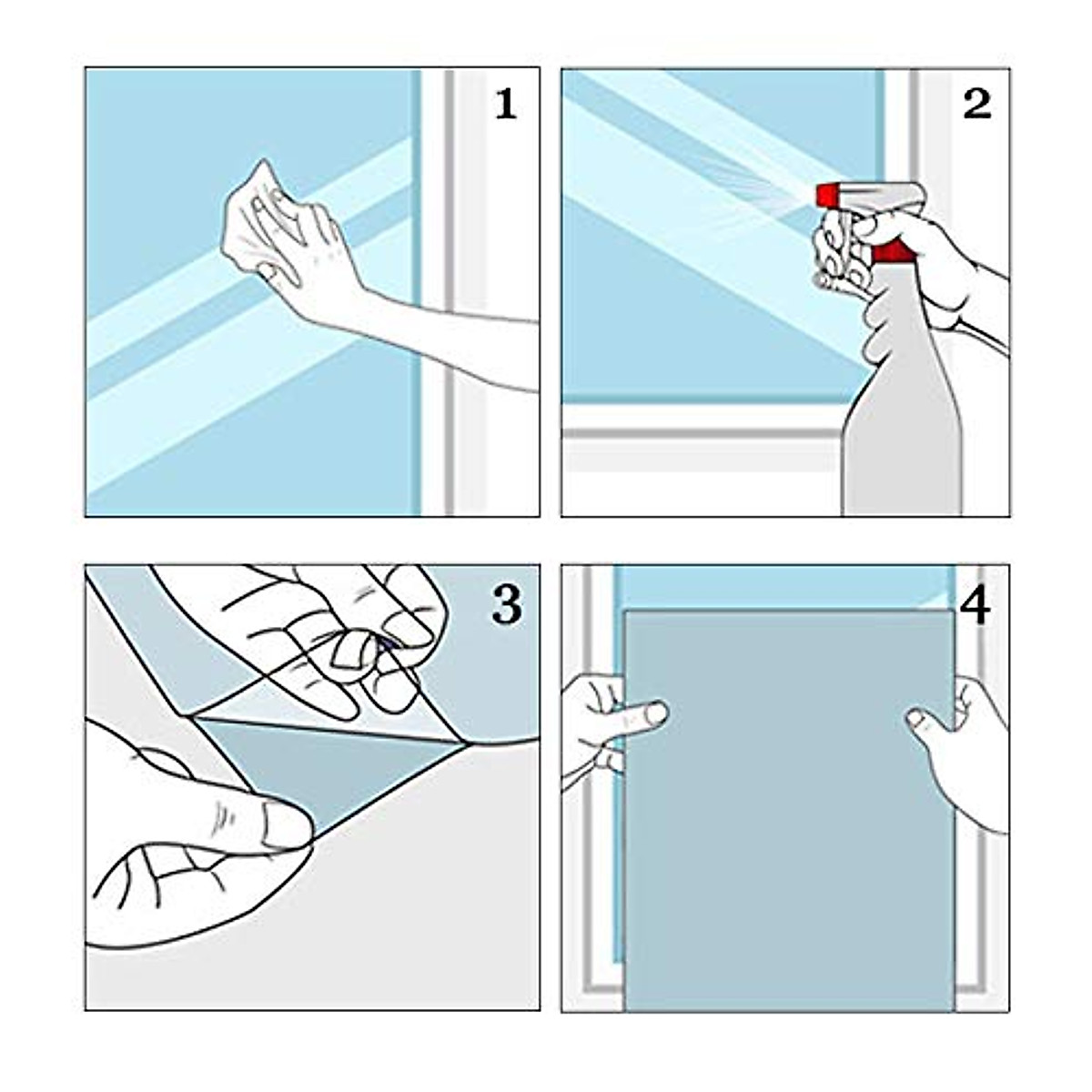 1

2

3

4