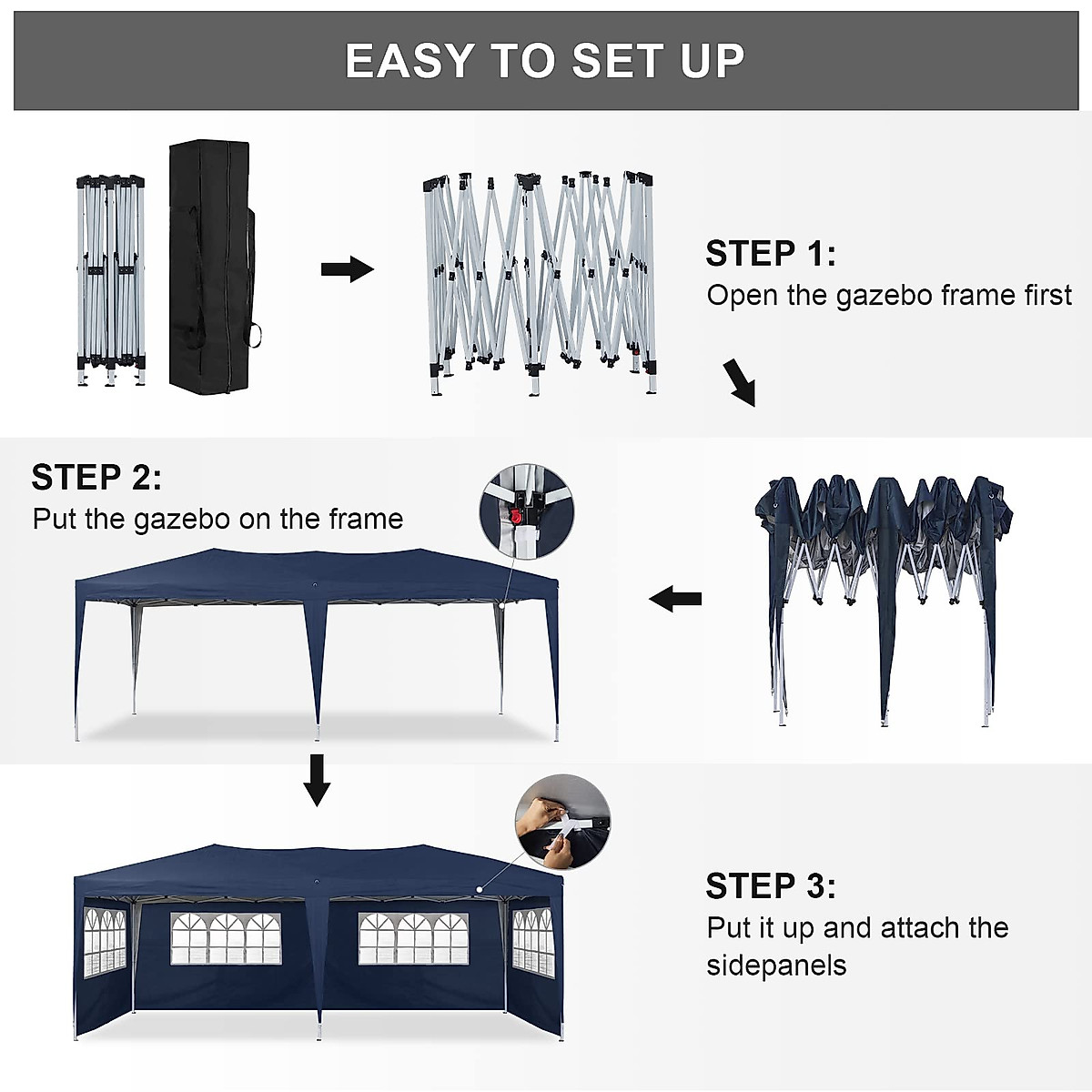 EASY TO SET UP

STEP 1:
Open the gazebo frame first

STEP 2:
Put the gazebo on the frame

STEP 3:
Put it up and attach the sidepanels