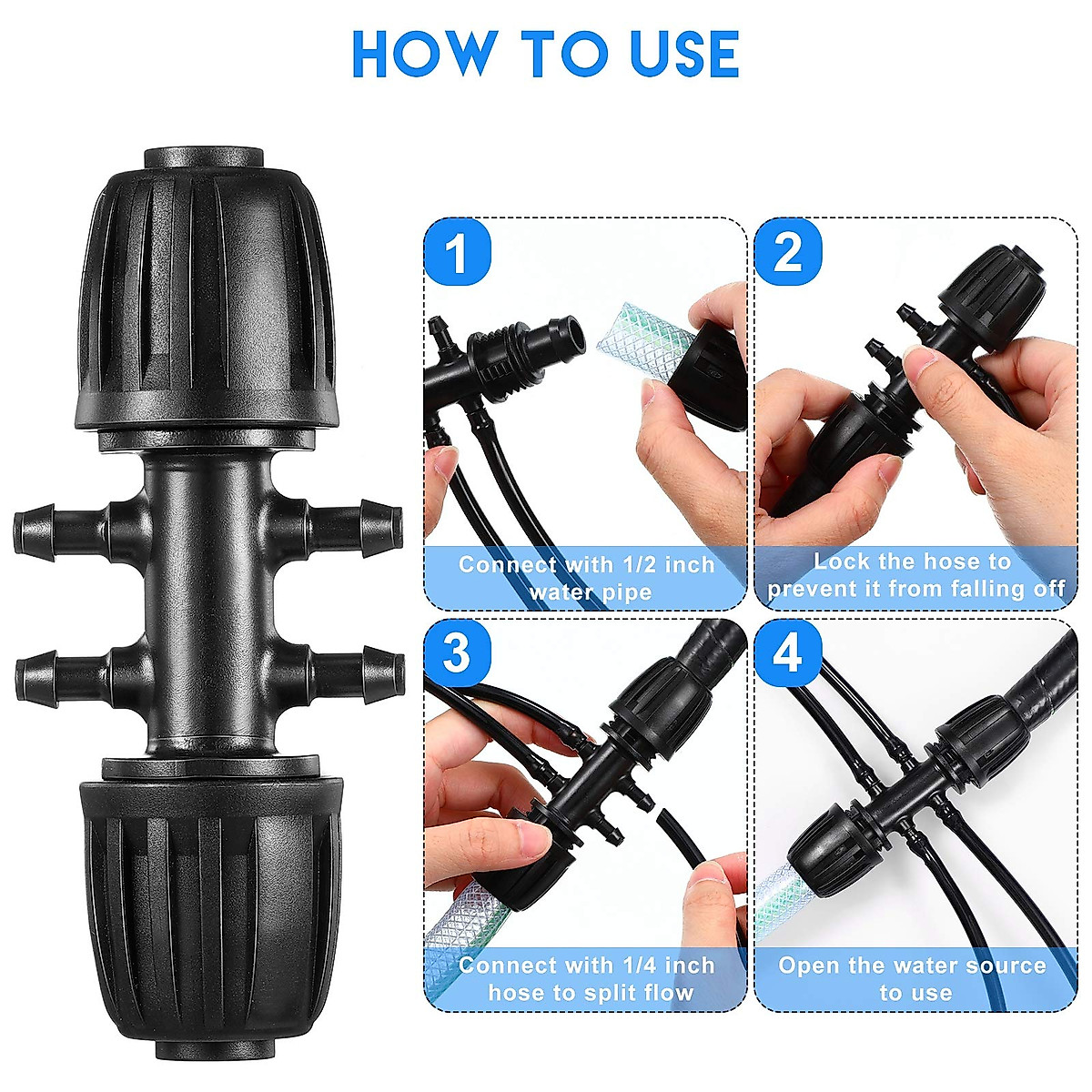 HOW TO USE

1

Connect with 1/2 inch water pipe

2

Lock the hose to prevent it from falling off

3

Connect with 1/4 inch hose to split flow

4

Open the water source to use