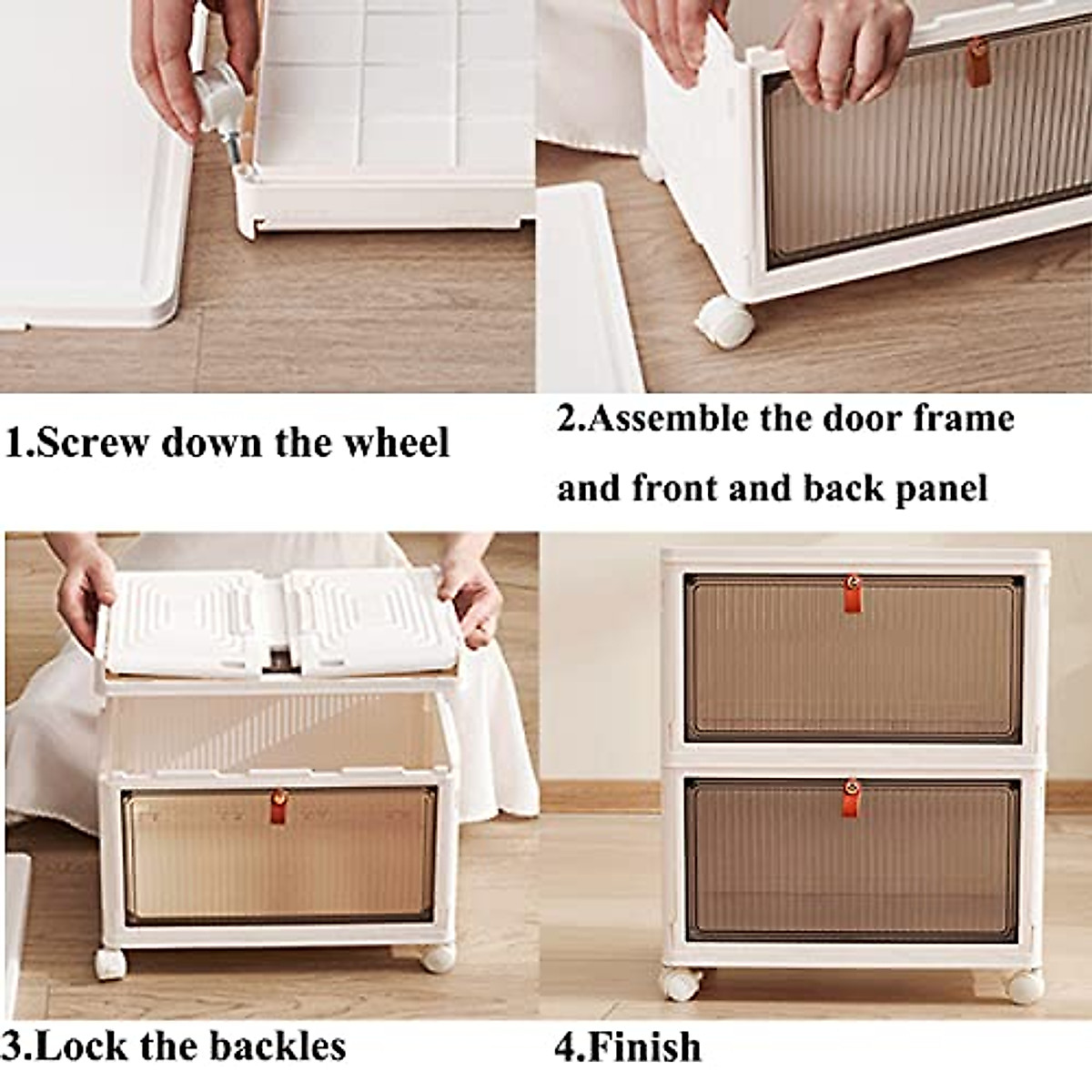 1.Screw down the wheel

2.Assemble the door frame and front and back panel

3.Lock the backles

4.Finish