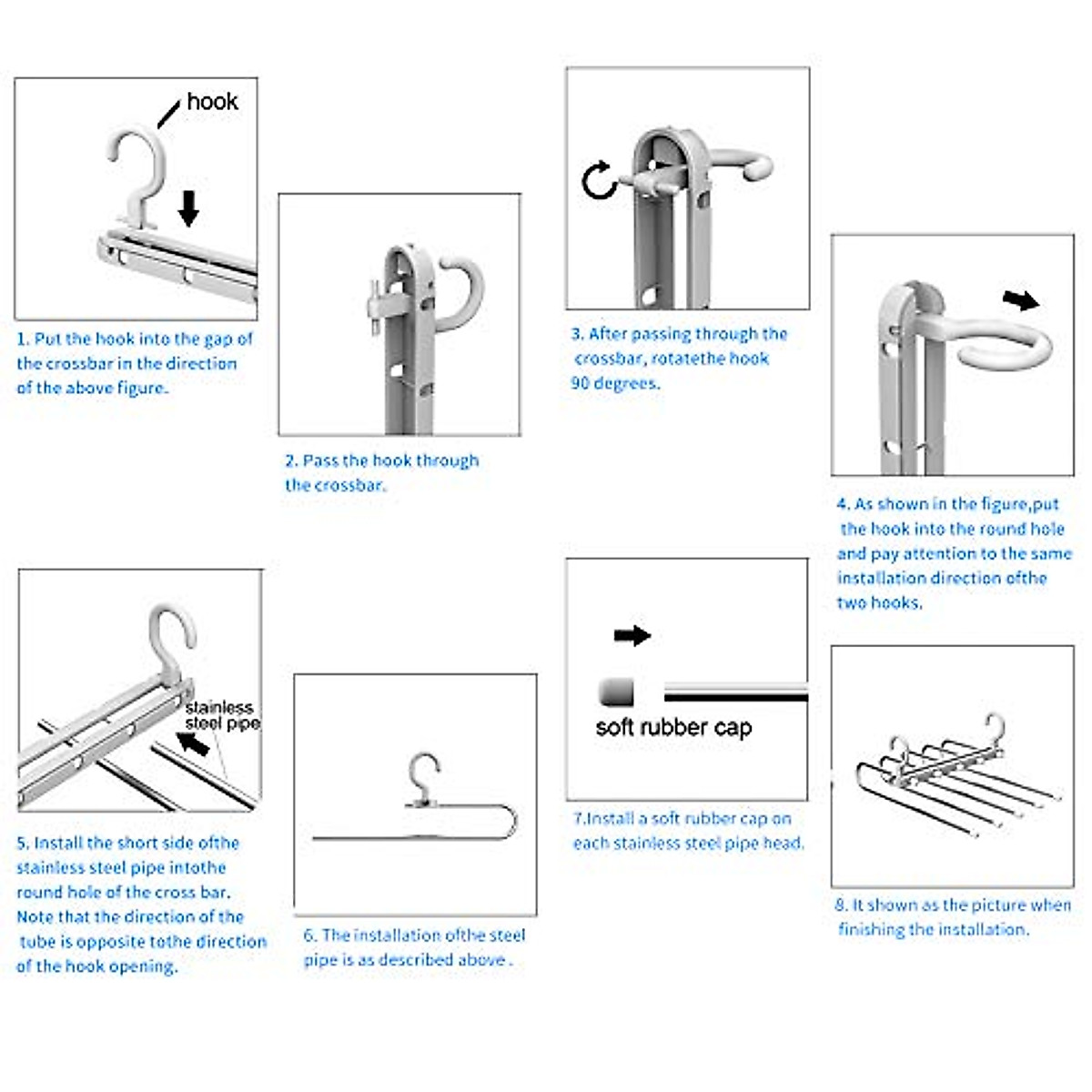 hook

1. Put the hook into the gap of the crossbar in the direction of the above figure.

2. Pass the hook through the crossbar.

3. After passing through the crossbar, rotatethe hook 90 degrees.

4. As shown in the figure,put the hook into the round hole and pay attention to the same installation direction ofthe two hooks.

stainless steel pipe

5. Install the short side ofthe stainless steel pipe intothe round hole of the cross bar. Note that the direction of the tube is opposite tothe direction of the hook opening.

6. The installation ofthe steel pipe is as described above .

soft rubber cap

7.Install a soft rubber cap on each stainless steel pipe head.

8. It shown as the picture when finishing the installation.