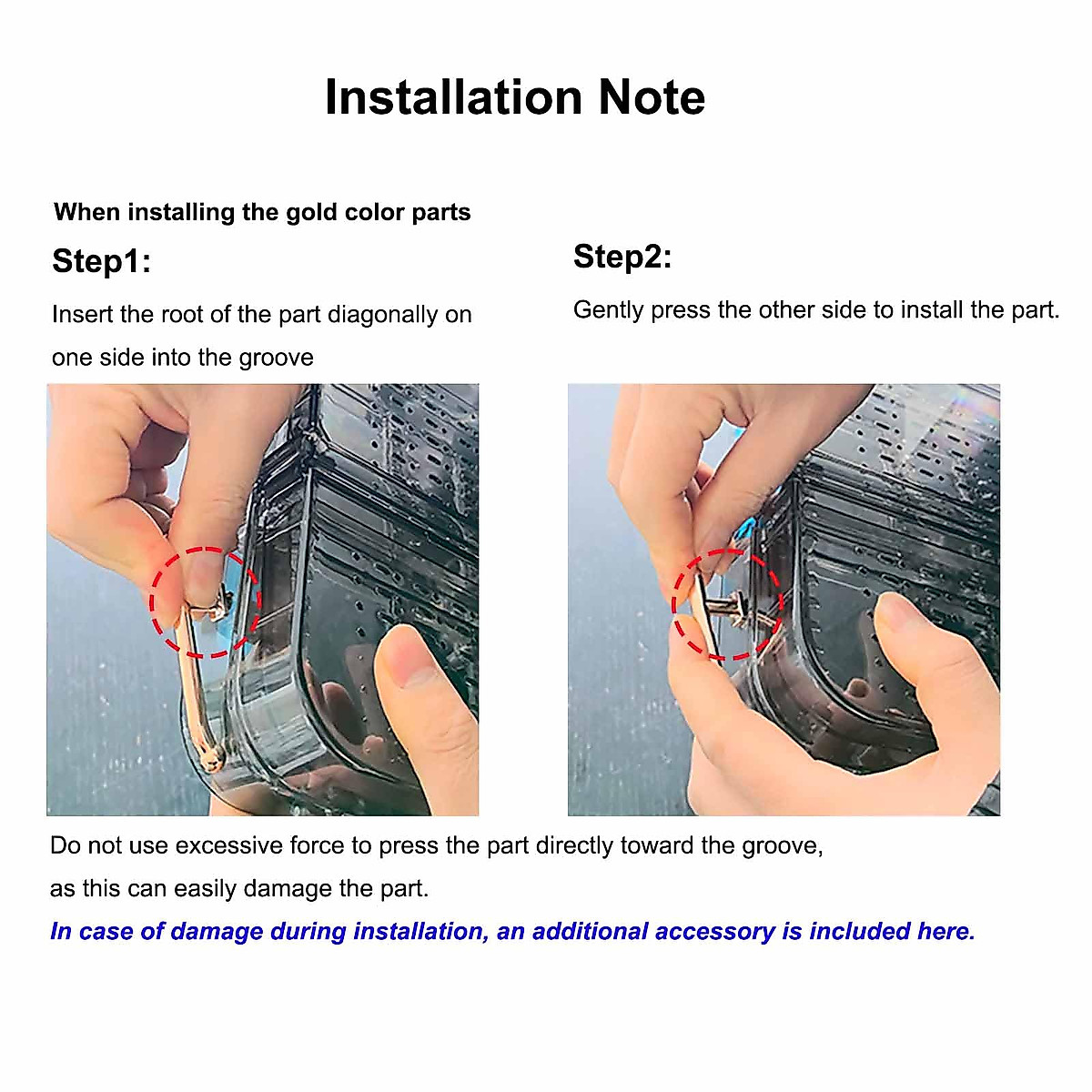 Installation Note

When installing the gold color parts

Step1:

Insert the root of the part diagonally on one side into the groove

Step2:

Gently press the other side to install the part.

Do not use excessive force to press the part directly toward the groove, as this can easily damage the part.

In case of damage during installation, an additional accessory is included here.