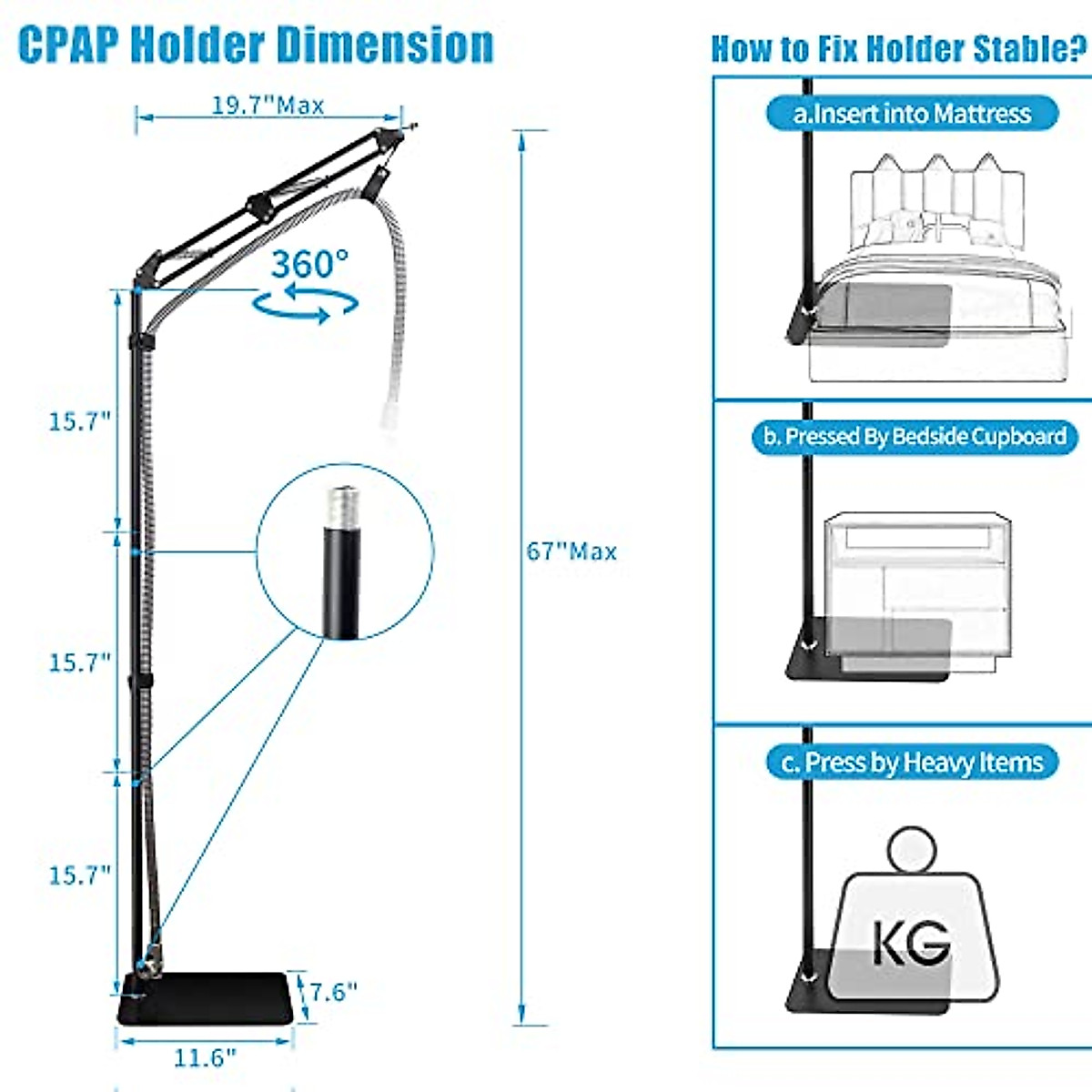 CPAP Holder Dimension

19.7"Max

360°

15.7"

15.7"

15.7"

67"Max

7.6"

11.6"

How to Fix Holder Stable?

a.Insert into Mattress

b. Pressed By Bedside Cupboard

c. Press by Heavy Items

KG