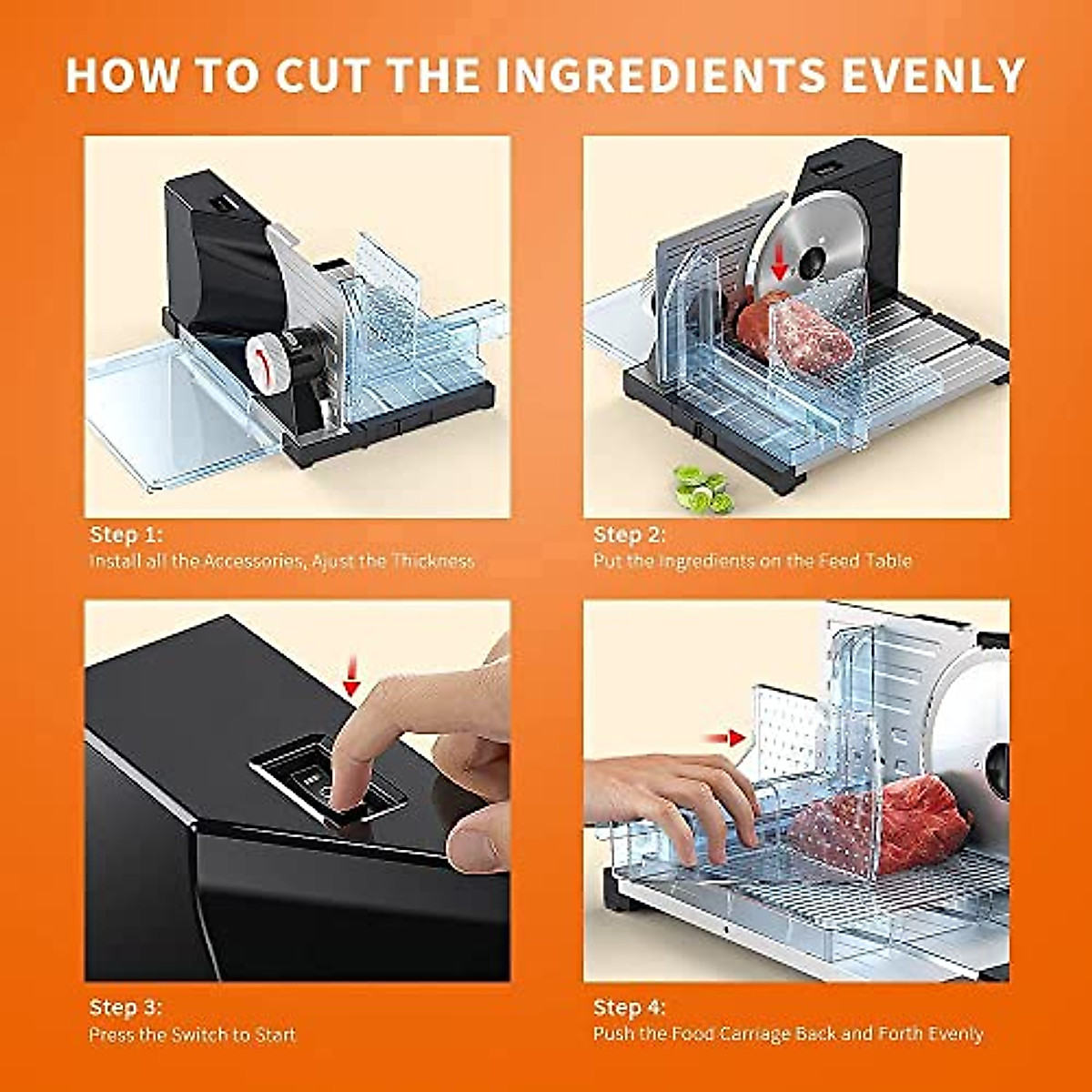 HOW TO CUT THE INGREDIENTS EVENLY

Step 1:
Install all the Accessories, Ajust the Thickness

Step 2:
Put the Ingredients on the Feed Table

Step 3:
Press the Switch to Start

Step 4:
Push the Food Carriage Back and Forth Evenly