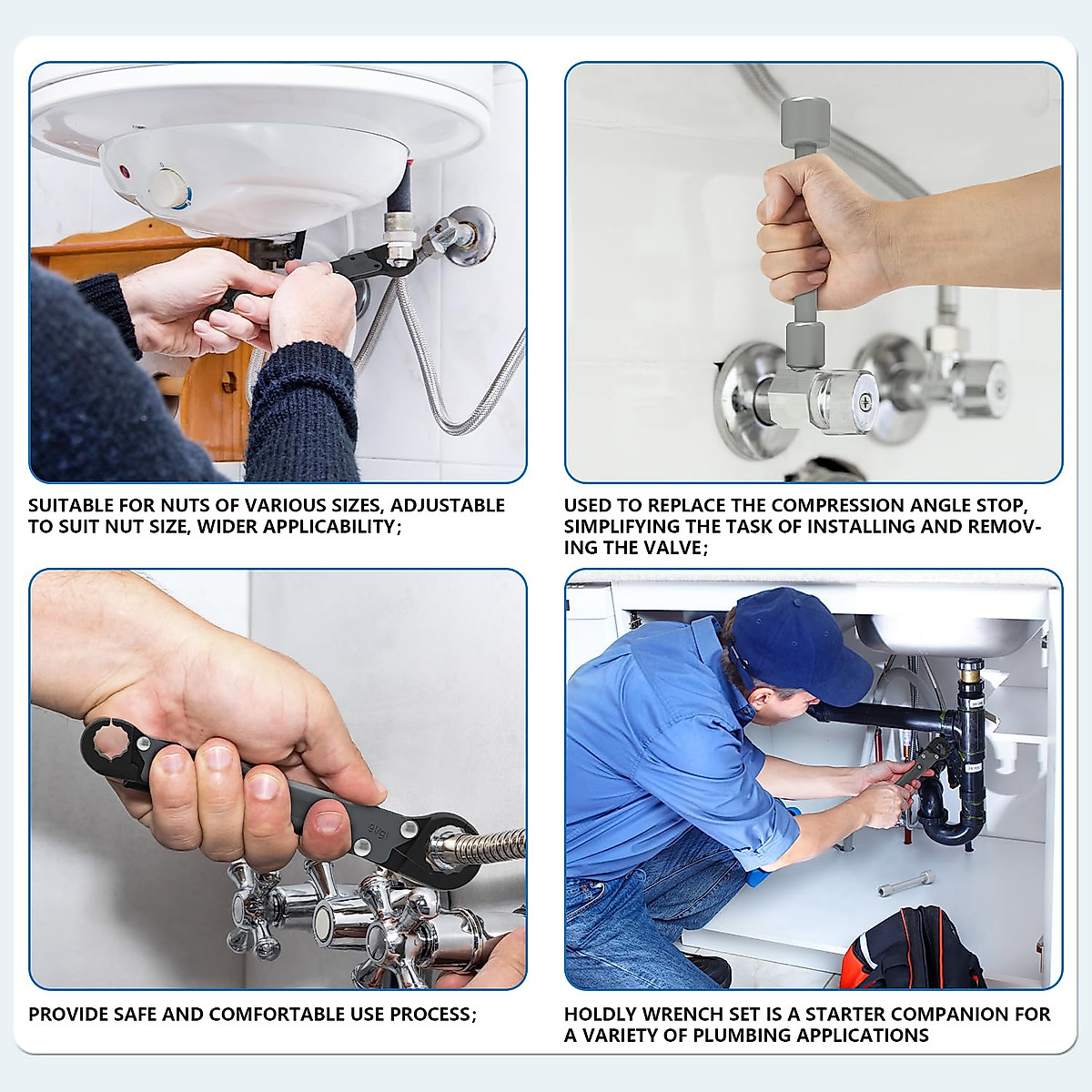 SUITABLE FOR NUTS OF VARIOUS SIZES, ADJUSTABLE TO SUIT NUT SIZE, WIDER APPLICABILITY;

USED TO REPLACE THE COMPRESSION ANGLE STOP, SIMPLIFYING THE TASK OF INSTALLING AND REMOVING THE VALVE;

9/16

PROVIDE SAFE AND COMFORTABLE USE PROCESS;

HOLDLY WRENCH SET IS A STARTER COMPANION FOR A VARIETY OF PLUMBING APPLICATIONS