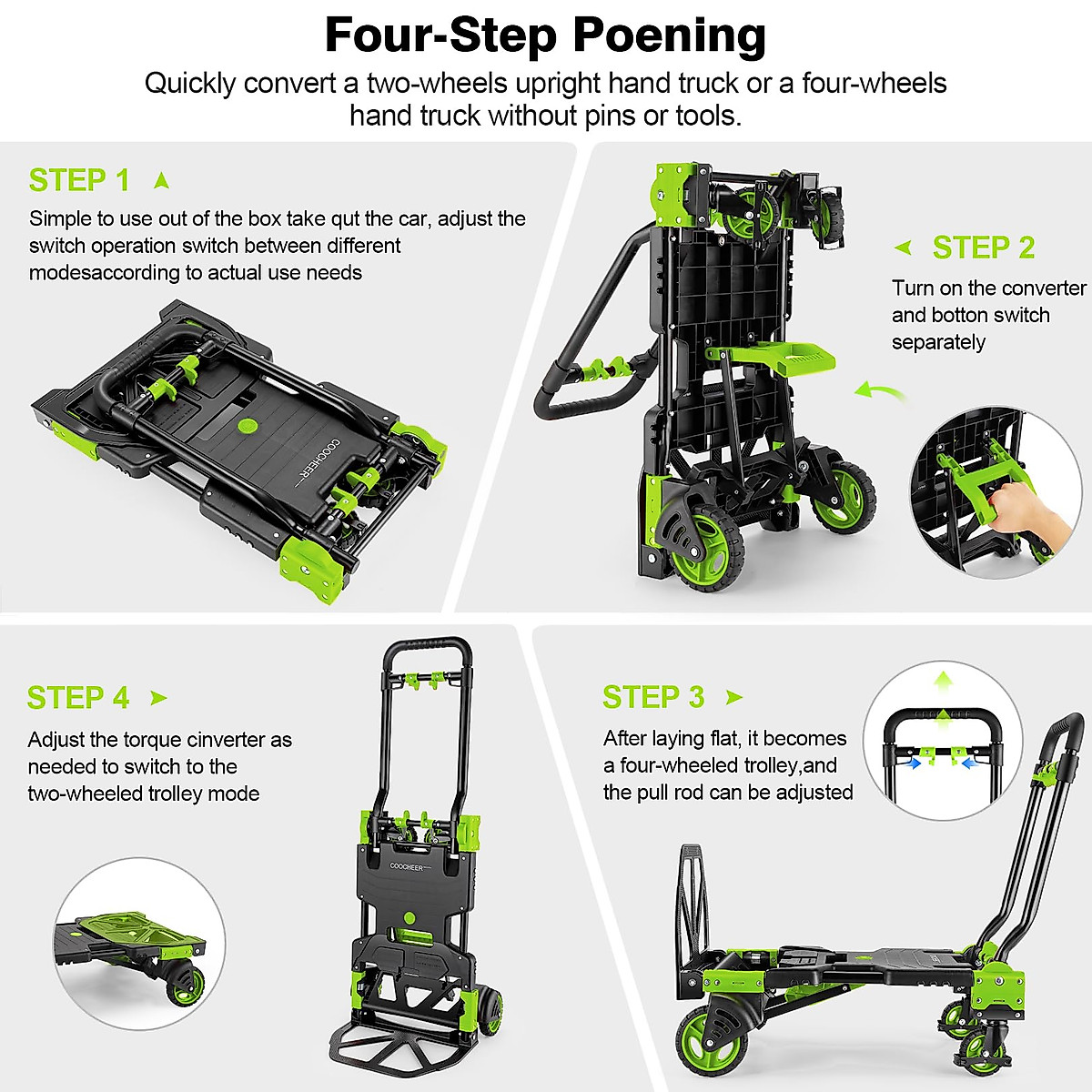 Four-Step Poening

Quickly convert a two-wheels upright hand truck or a four-wheels hand truck without pins or tools.

STEP 1

Simple to use out of the box take qut the car, adjust the switch operation switch between different modesaccording to actual use needs

COOCHEER

STEP 2

Turn on the converter and botton switch separately

STEP 4

Adjust the torque cinverter as needed to switch to the two-wheeled trolley mode

COOCHEER

STEP 3

After laying flat, it becomes a four-wheeled trolley,and the pull rod can be adjusted