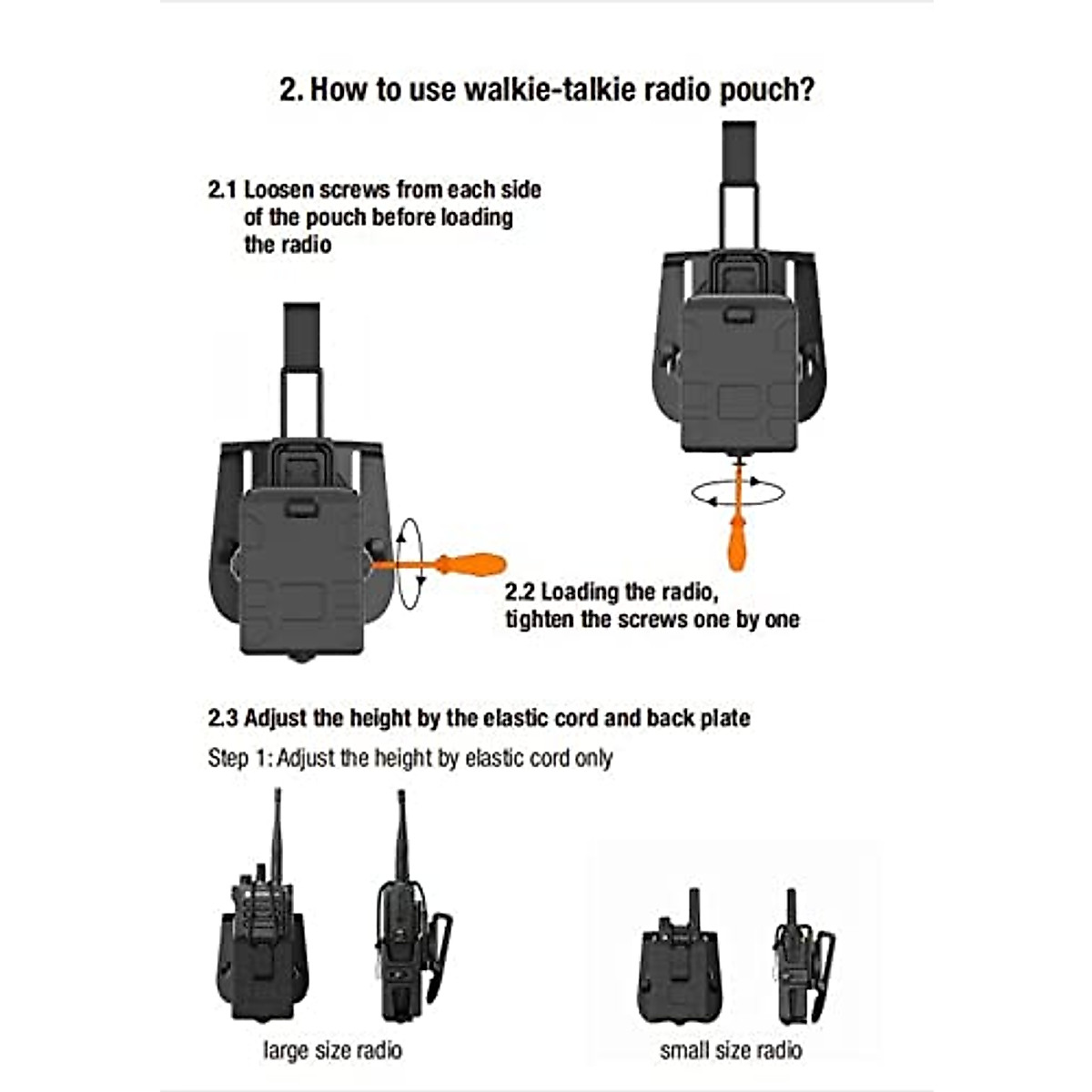 2. How to use walkie-talkie radio pouch?

2.1 Loosen screws from each side of the pouch before loading the radio

2.2 Loading the radio, tighten the screws one by one

2.3 Adjust the height by the elastic cord and back plate

Step 1: Adjust the height by elastic cord only

large size radio

small size radio