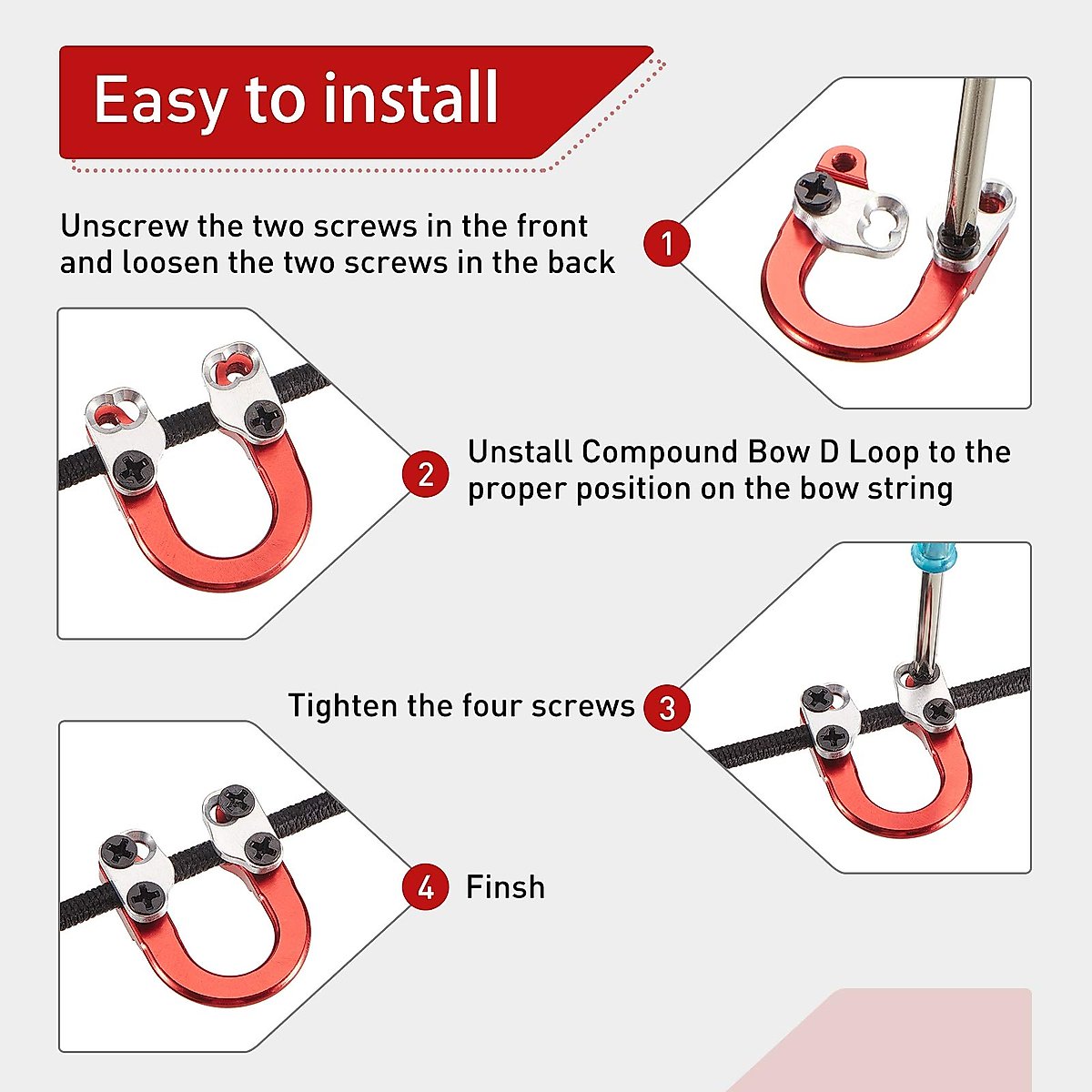 Easy to install

Unscrew the two screws in the front and loosen the two screws in the back

1

2

Unstall Compound Bow D Loop to the proper position on the bow string

Tighten the four screws

3

4

Finsh