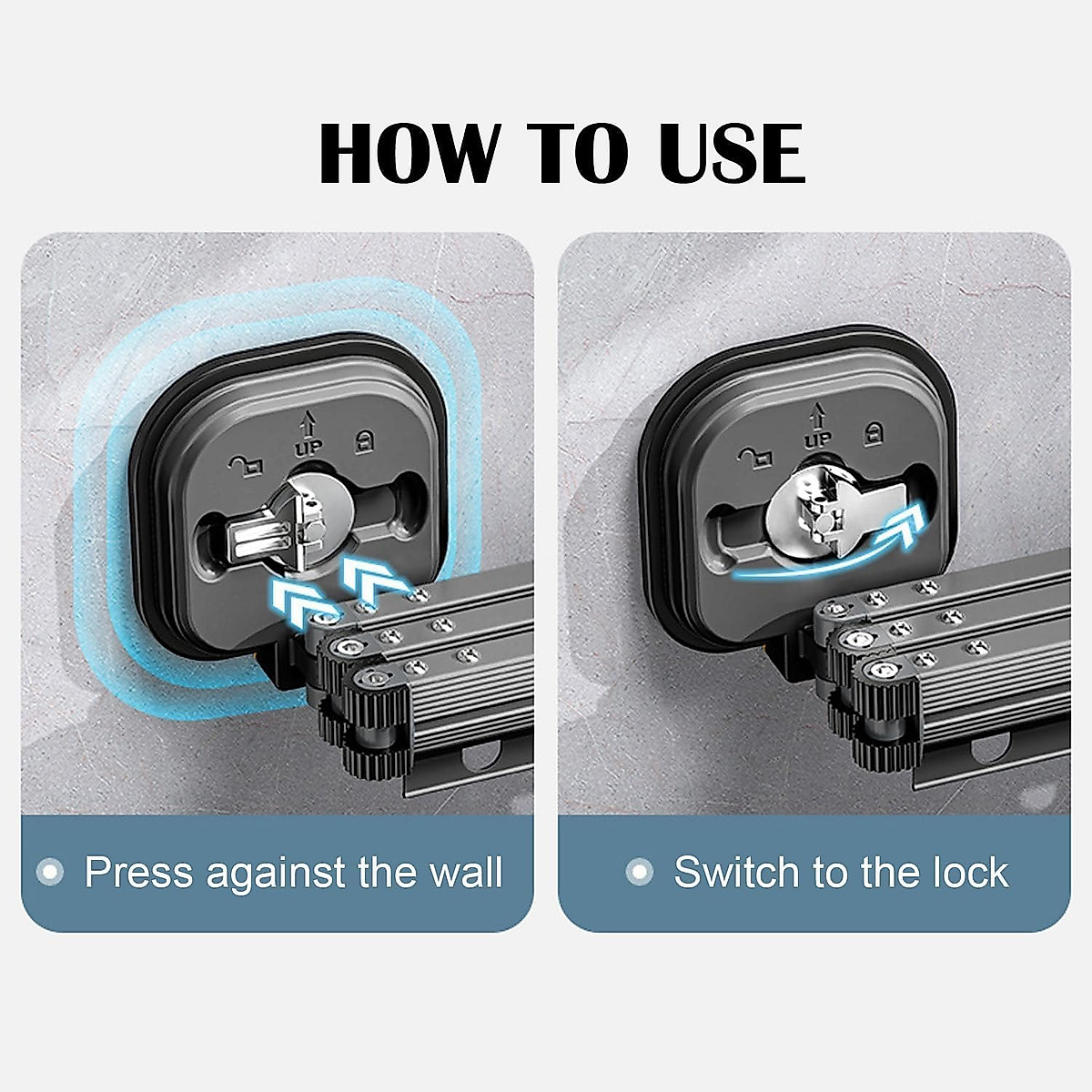 HOW TO USE

UP

Press against the wall

UP

Switch to the lock