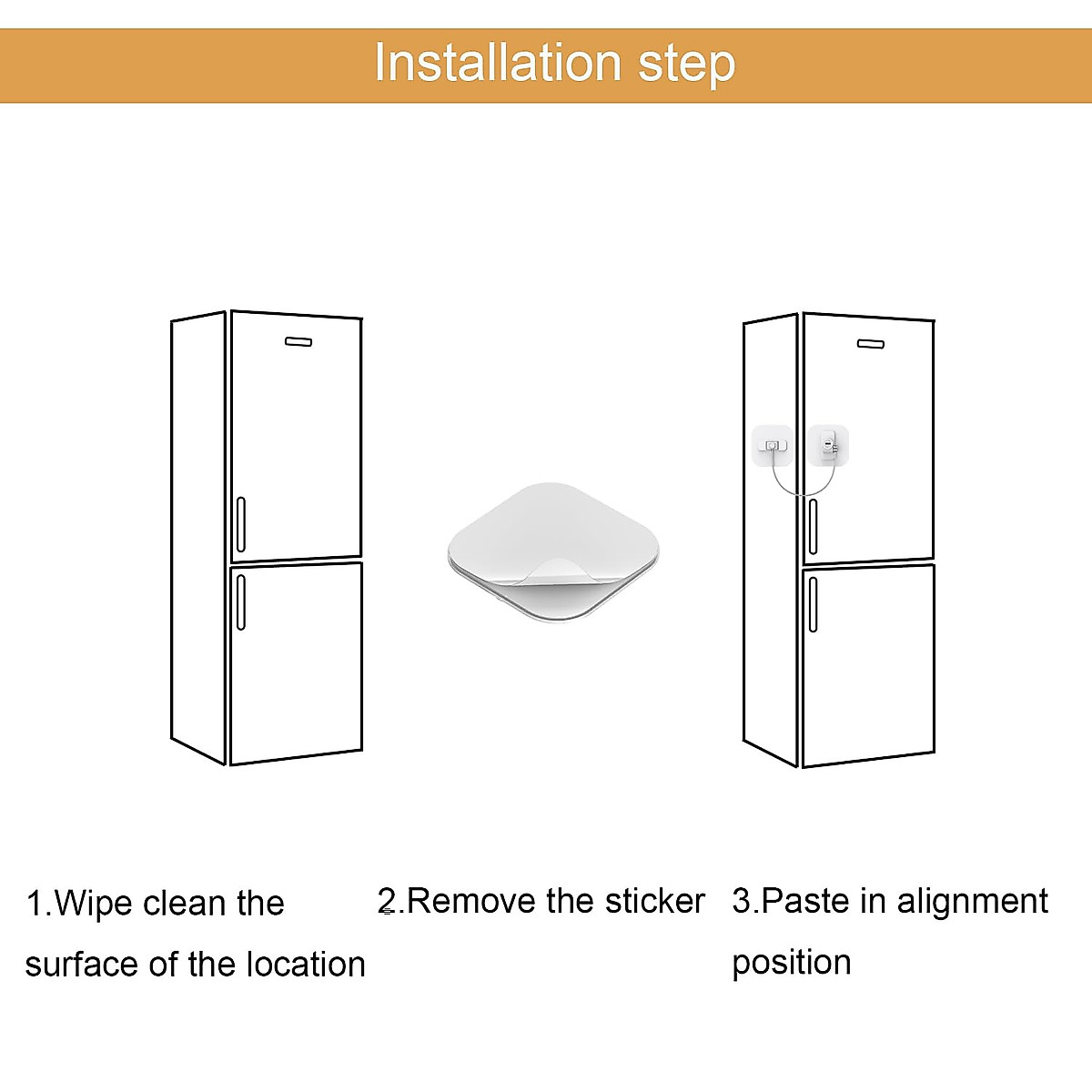 Installation step

1.Wipe clean the surface of the location

2.Remove the sticker

3.Paste in alignment position