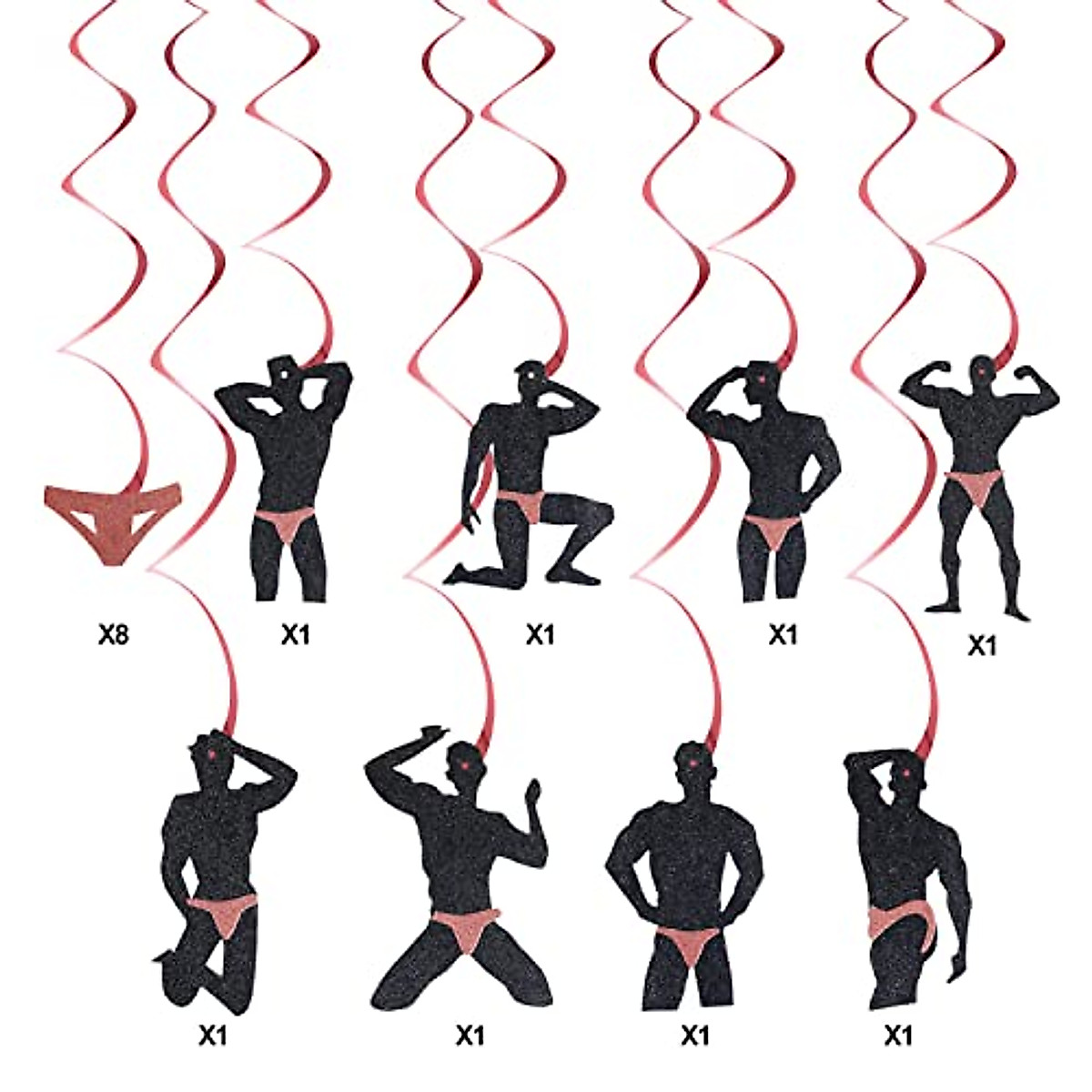 X8 X1 X1 X1 X1

X1 X1 X1 X1