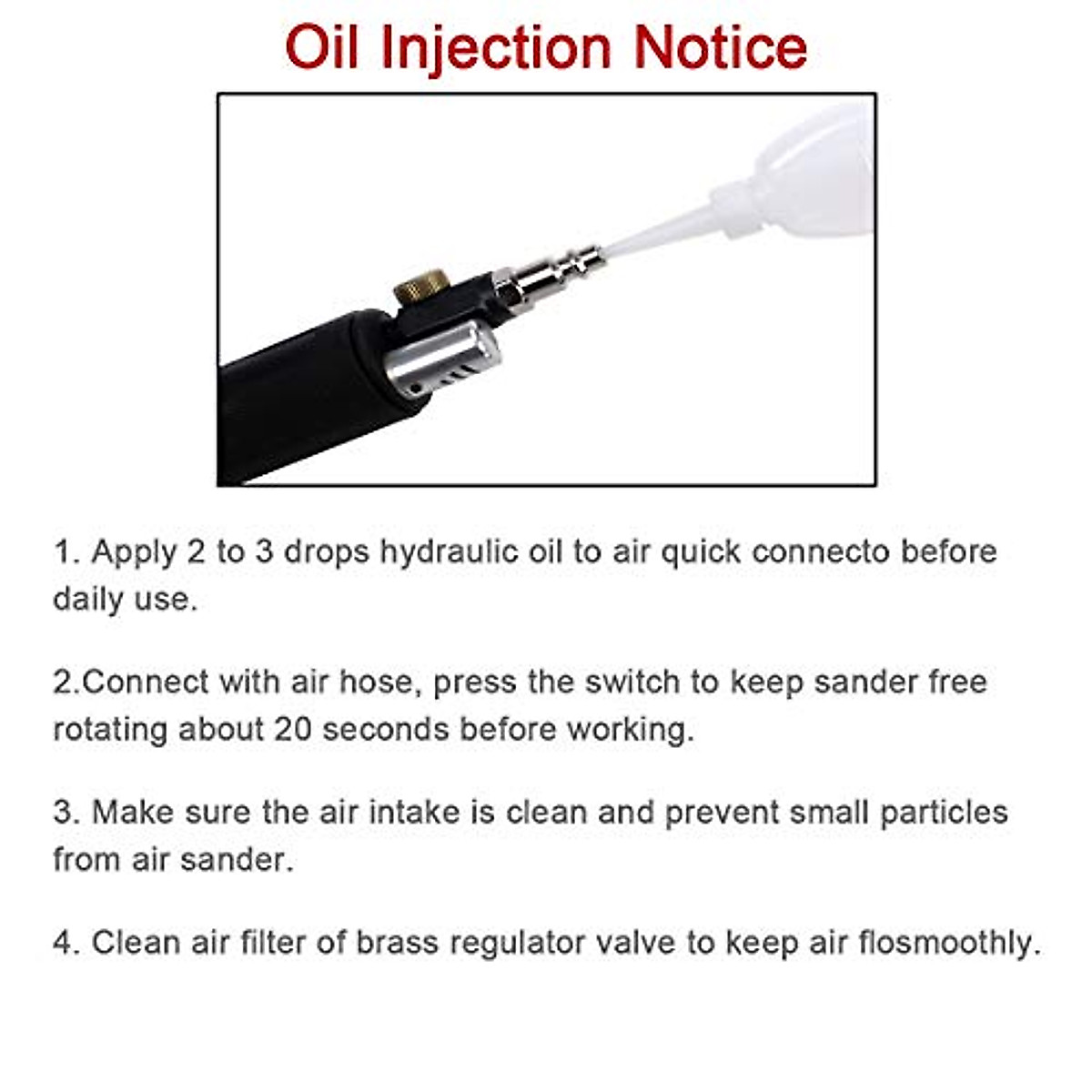 Oil Injection Notice

1. Apply 2 to 3 drops hydraulic oil to air quick connecto before daily use.

2.Connect with air hose, press the switch to keep sander free rotating about 20 seconds before working.

3. Make sure the air intake is clean and prevent small particles from air sander.

4. Clean air filter of brass regulator valve to keep air flosmoothly.