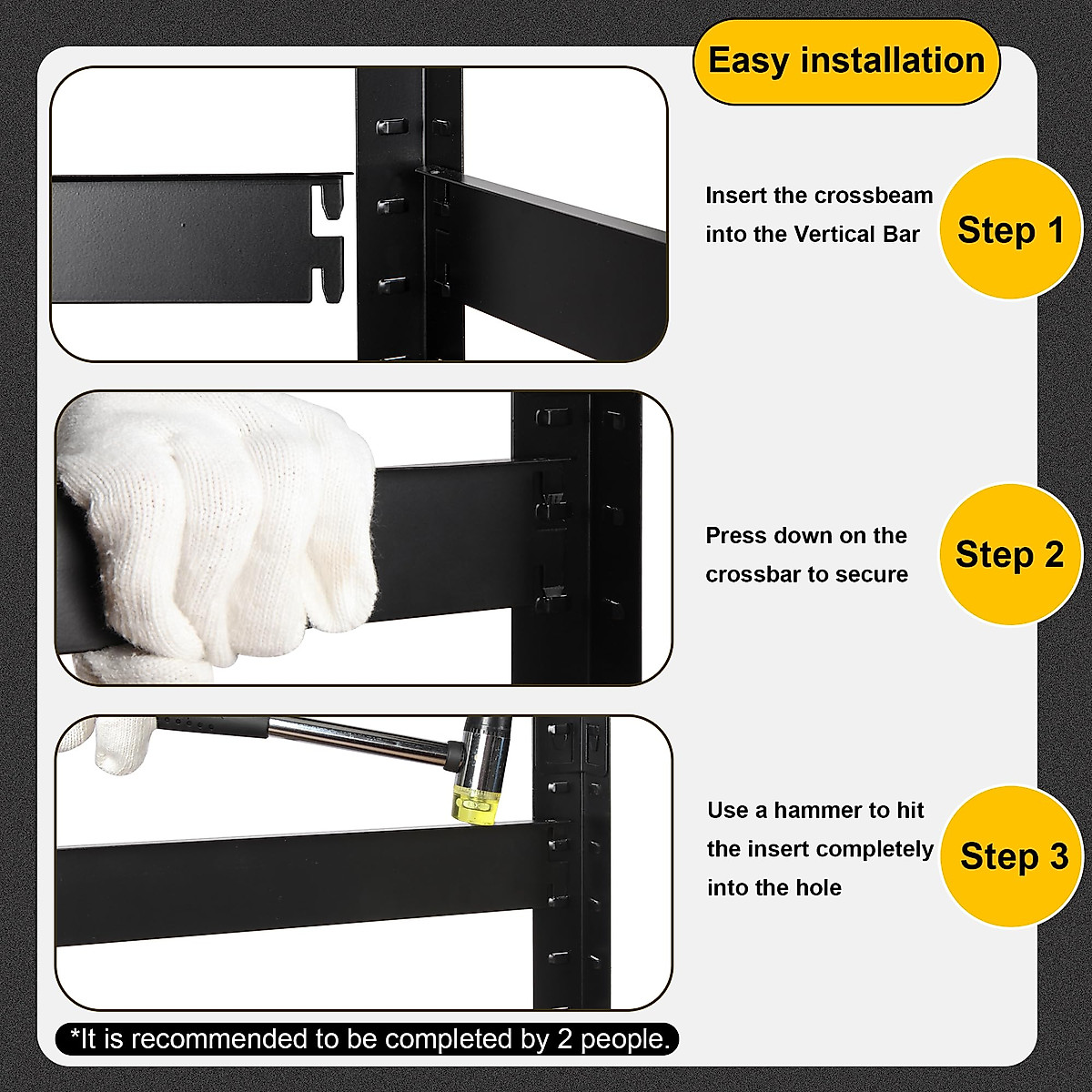 Easy installation

Insert the crossbeam into the Vertical Bar

Step 1

Press down on the crossbar to secure

Step 2

Use a hammer to hit the insert completely into the hole

Step 3

*It is recommended to be completed by 2 people.