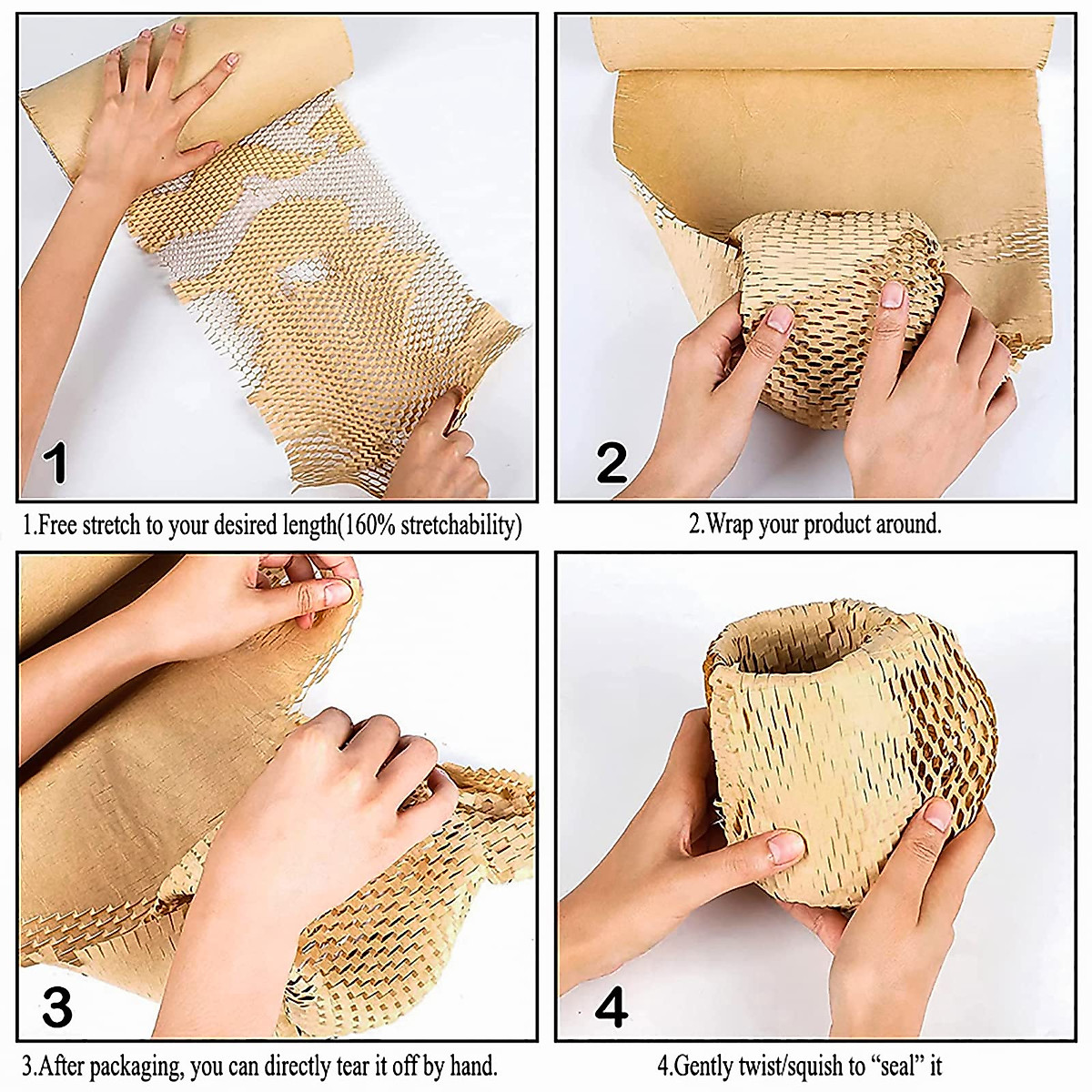 1

1.Free stretch to your desired length(160% stretchability)

2

2.Wrap your product around.

3

3.After packaging, you can directly tear it off by hand.

4

4.Gently twist/squish to “seal” it