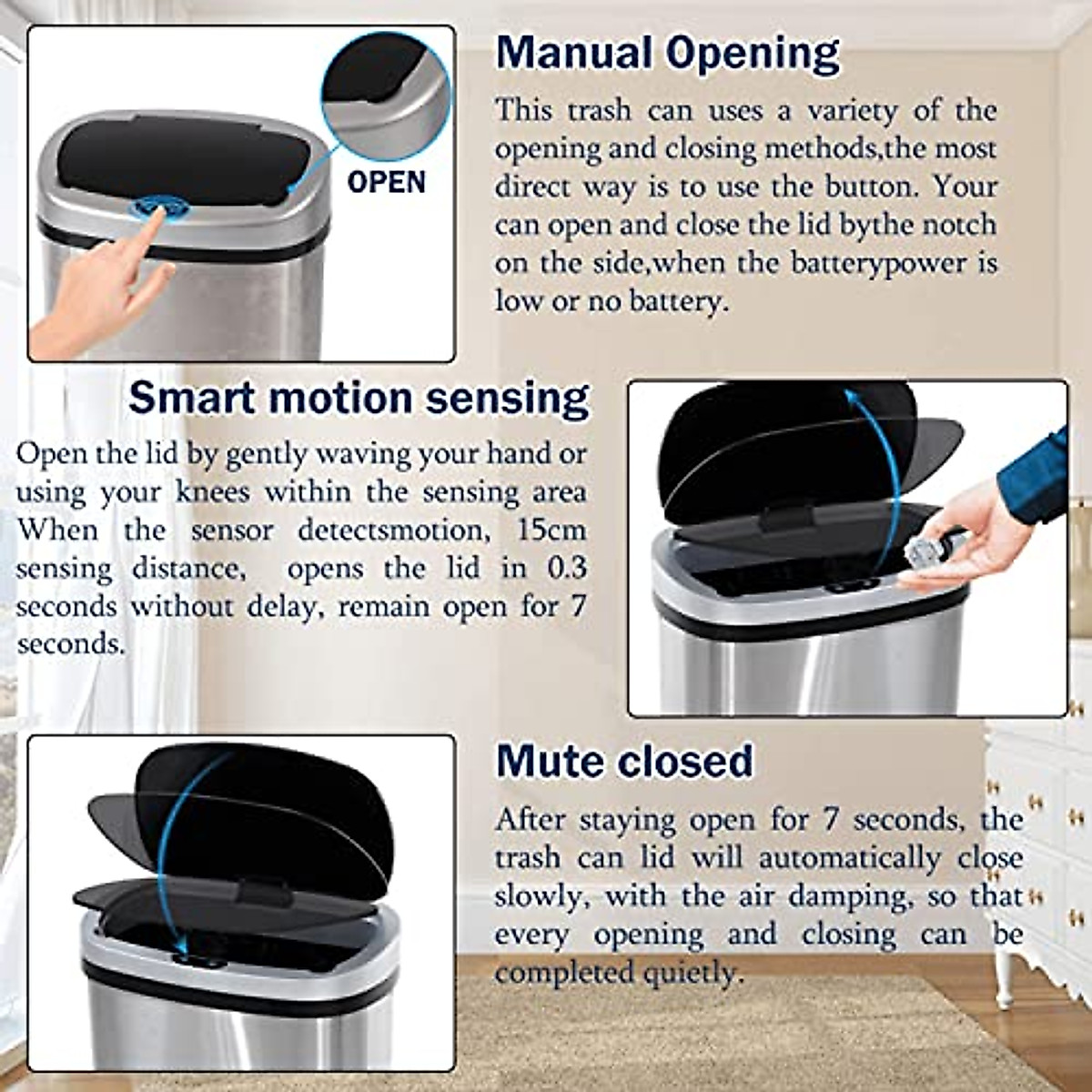 OPEN

Manual Opening

This trash can uses a variety of the opening and closing methods,the most direct way is to use the button. Your can open and close the lid bythe notch on the side,when the batterypower is low or no battery.

Smart motion sensing

Open the lid by gently waving your hand or using your knees within the sensing area When the sensor detectsmotion, 15cm sensing distance, opens the lid in 0.3 seconds without delay, remain open for 7 seconds.

Mute closed

After staying open for 7 seconds, the trash can lid will automatically close slowly, with the air damping, so that every opening and closing can be completed quietly.