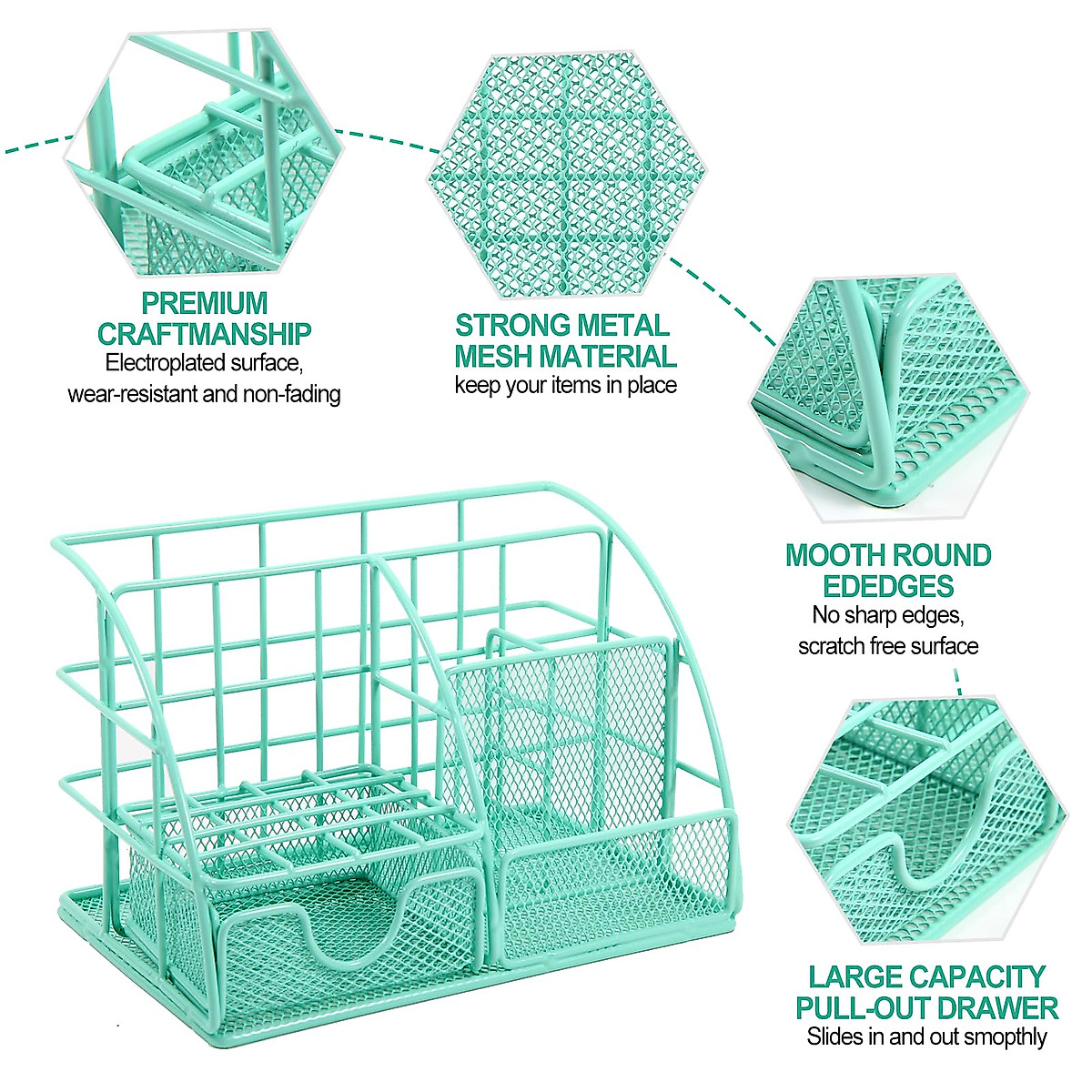 PREMIUM CRAFTMANSHIP
Electroplated surface, wear-resistant and non-fading

STRONG METAL MESH MATERIAL
keep your items in place

MOOTH ROUND EDEDGES
No sharp edges, scratch free surface

LARGE CAPACITY PULL-OUT DRAWER
Slides in and out smopthly