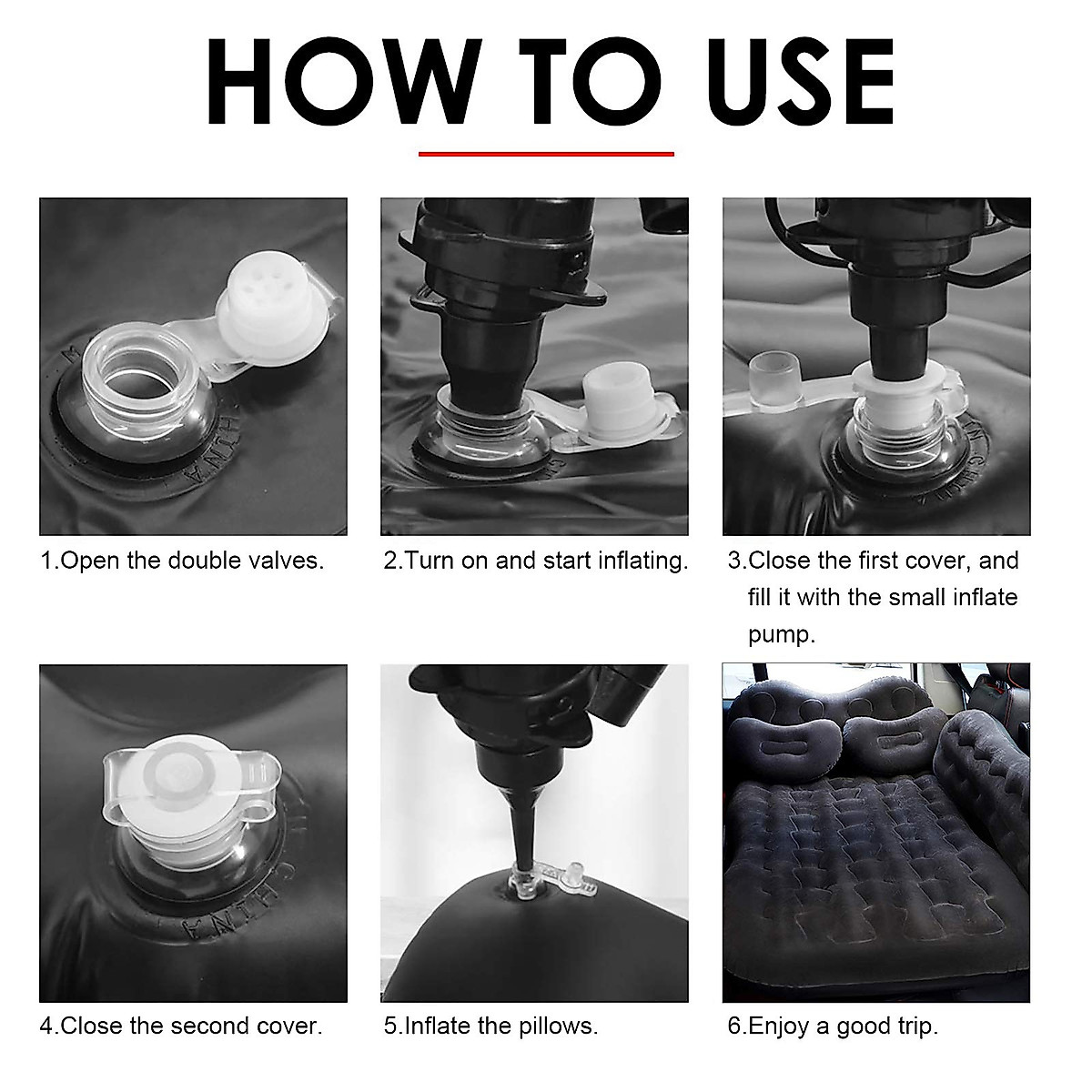 HOW TO USE

1.Open the double valves.

2.Turn on and start inflating.

3.Close the first cover, and fill it with the small inflate pump.

4.Close the second cover.

5.Inflate the pillows.

6.Enjoy a good trip.