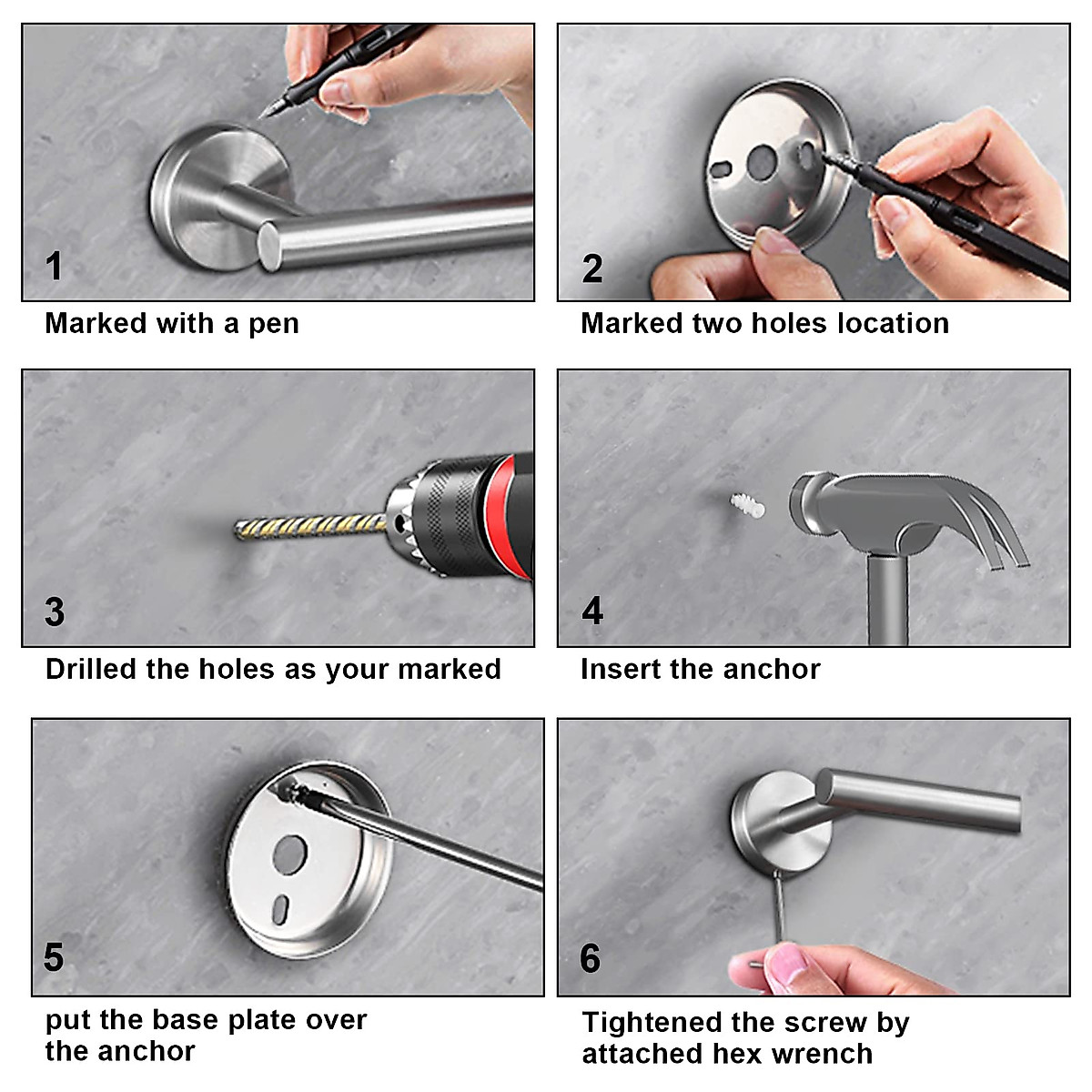 1
Marked with a pen

2
Marked two holes location

3
Drilled the holes as your marked

4
Insert the anchor

5
put the base plate over the anchor

6
Tightened the screw by attached hex wrench