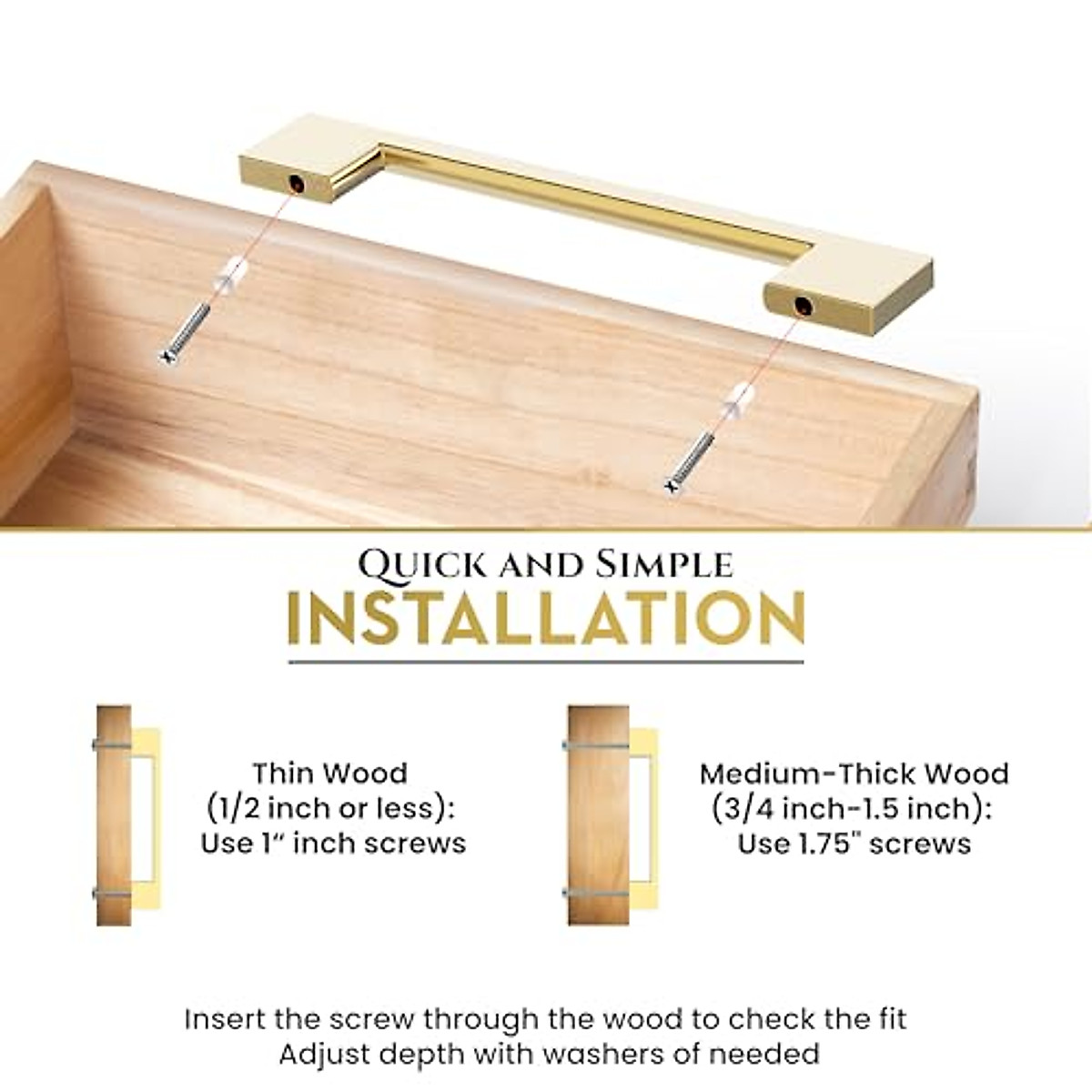 QUICK AND SIMPLE
INSTALLATION

Thin Wood
(1/2 inch or less):
Use 1" inch screws

Medium-Thick Wood
(3/4 inch-1.5 inch):
Use 1.75" screws

Insert the screw through the wood to check the fit
Adjust depth with washers of needed