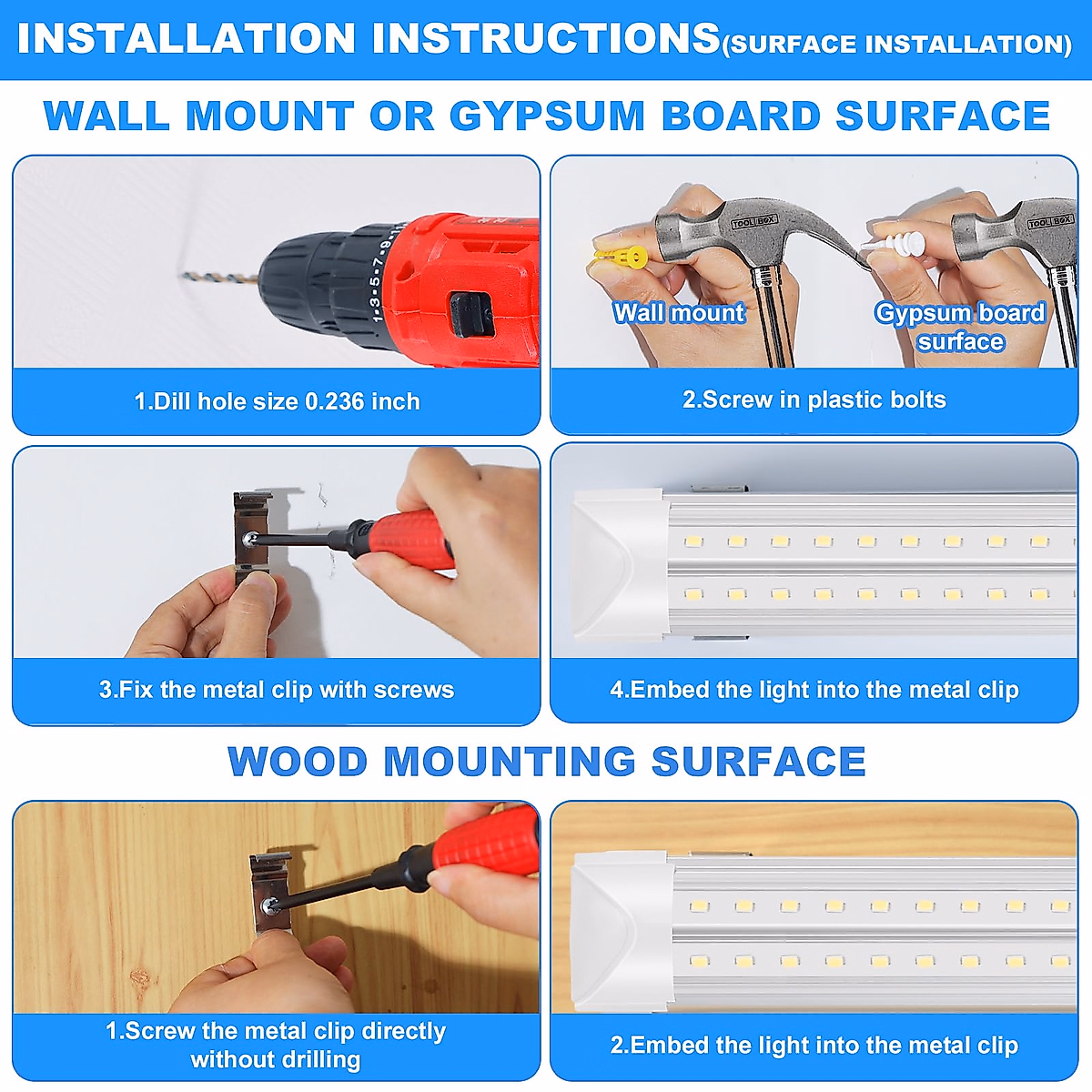 INSTALLATION INSTRUCTIONS(SURFACE INSTALLATION)

WALL MOUNT OR GYPSUM BOARD SURFACE

1·3·5·7·9

1.Dill hole size 0.236 inch

TOOL BOX

TOOL BOX

Wall mount

Gypsum board surface

2.Screw in plastic bolts

3.Fix the metal clip with screws

4.Embed the light into the metal clip

WOOD MOUNTING SURFACE

1.Screw the metal clip directly without drilling

2.Embed the light into the metal clip