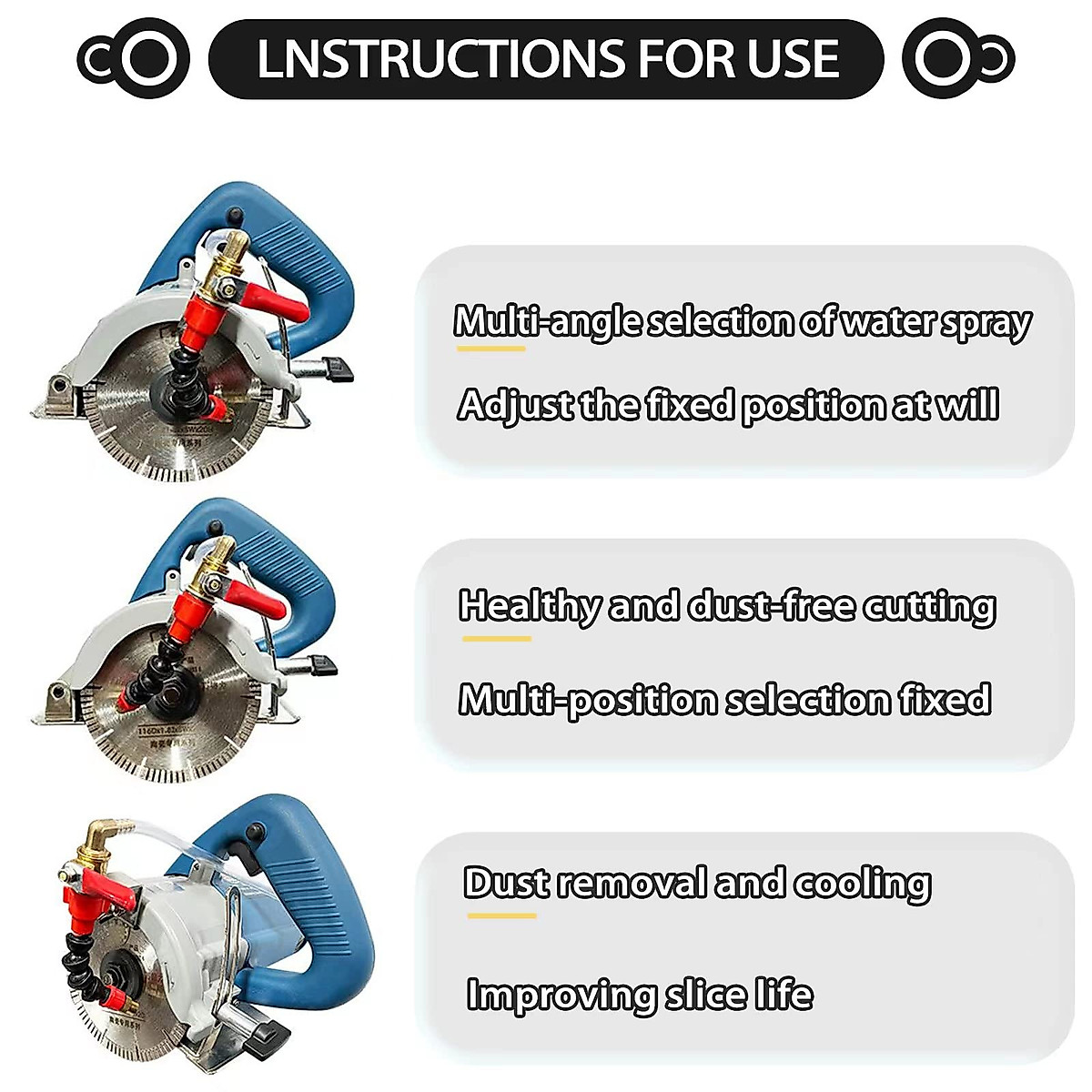 LNSTRUCTIONS FOR USE

Multi-angle selection of water spray

Adjust the fixed position at will

Healthy and dust-free cutting

Multi-position selection fixed

Dust removal and cooling

Improving slice life