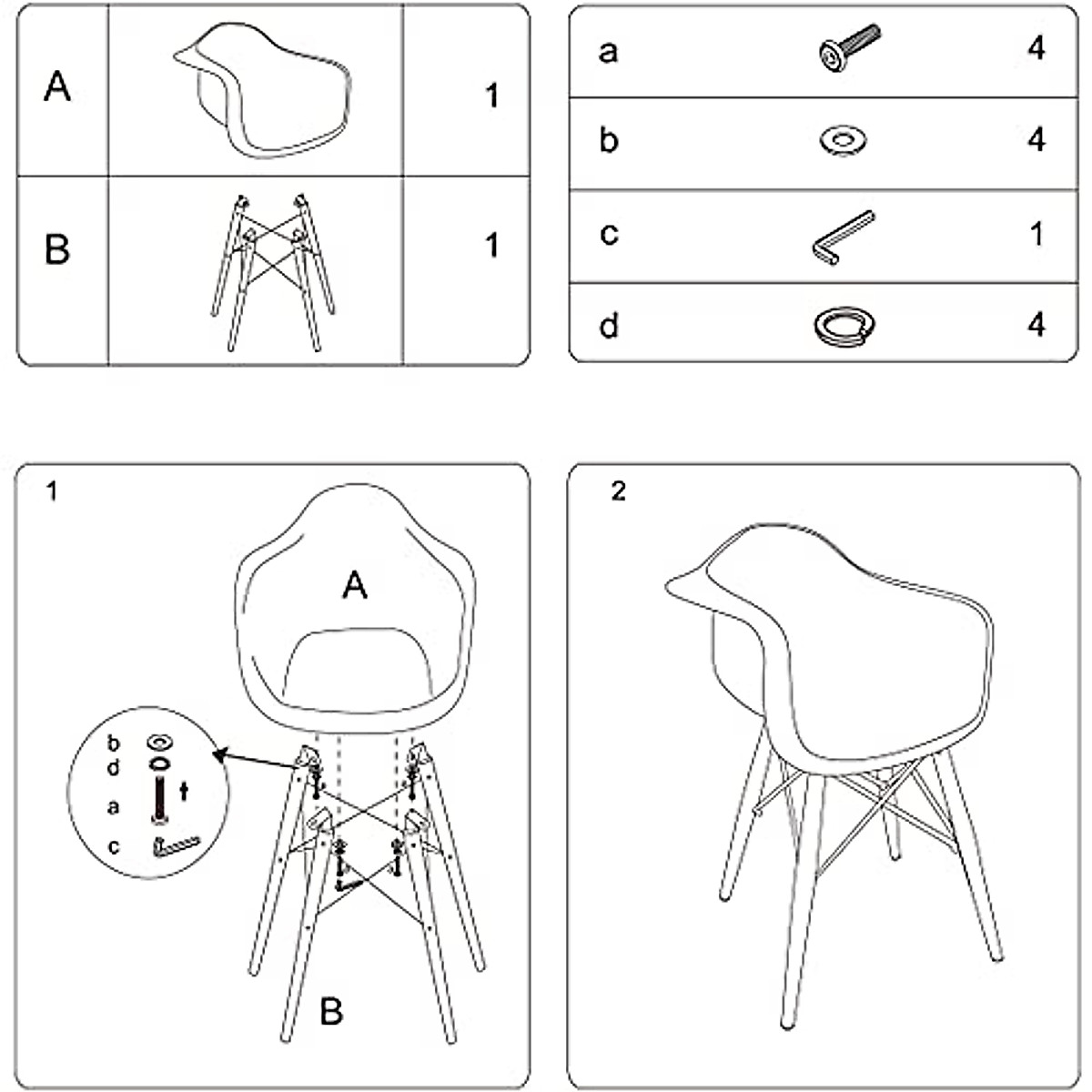 | A | | 1 |
|---|---|---|
| B | | 1 |

| a | | 4 |
|---|---|---|
| b | | 4 |
| c | | 1 |
| d | | 4 |

1

A

b
d
a
c

B

2