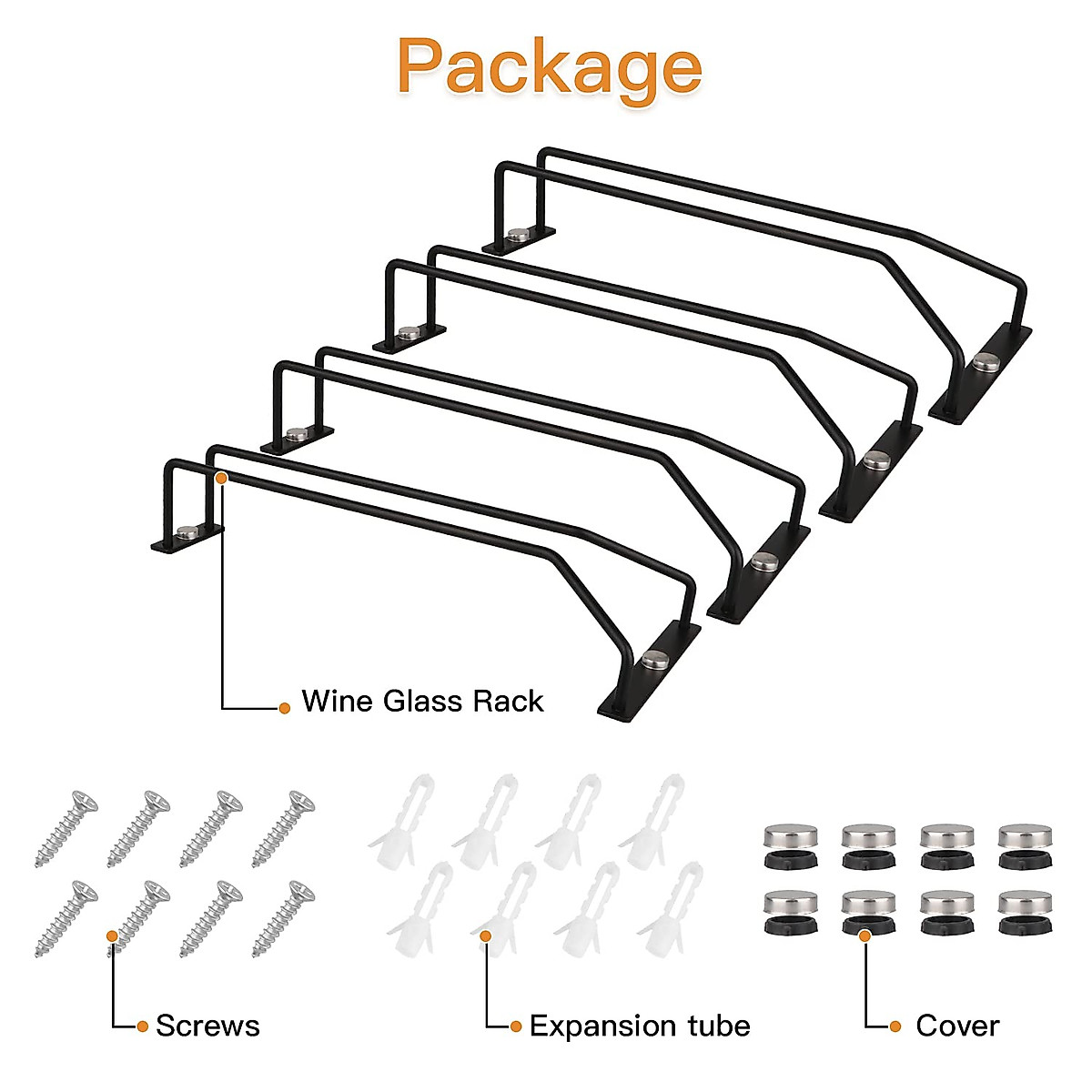 Package

Wine Glass Rack

Screws

Expansion tube

Cover