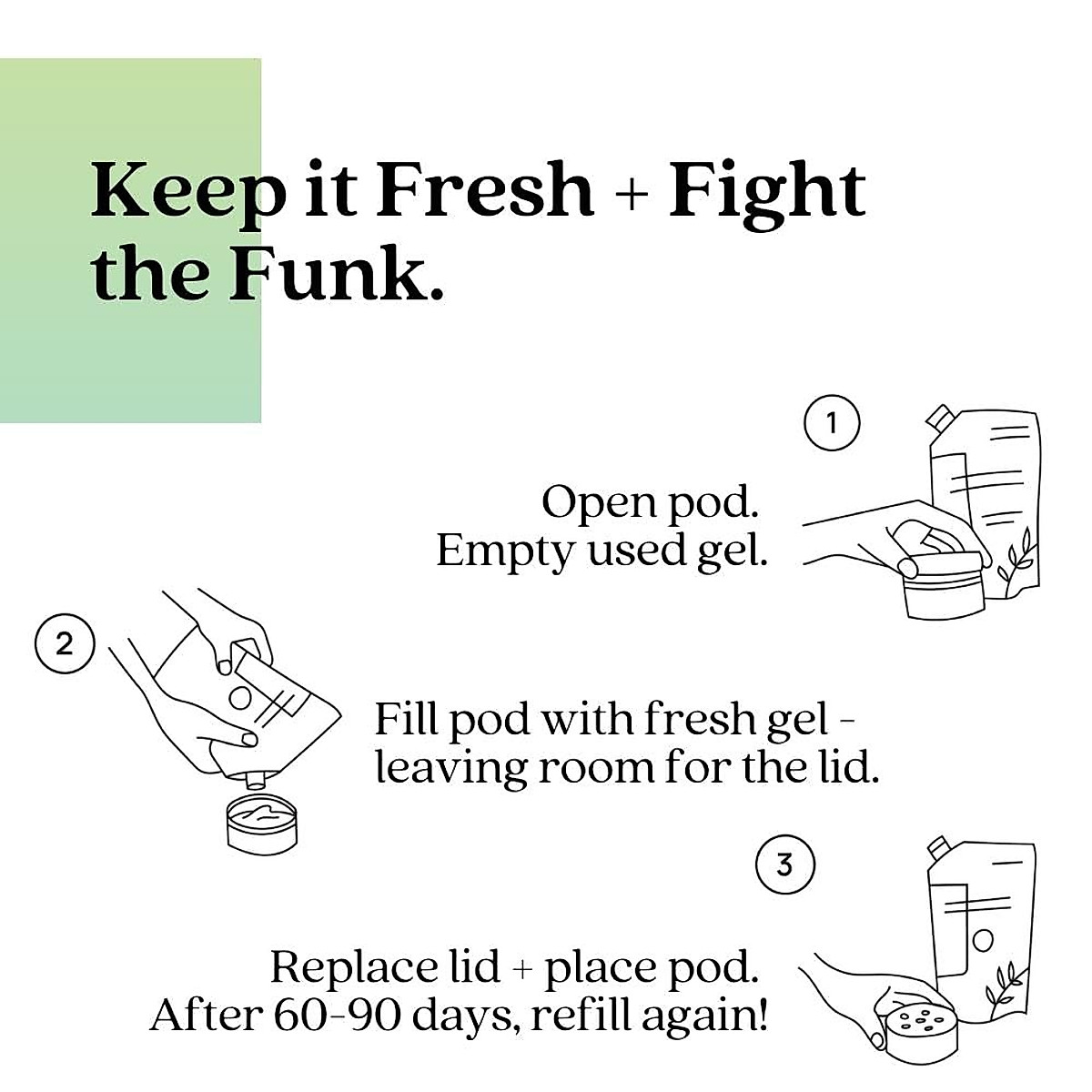 Keep it Fresh + Fight the Funk.

1

Open pod.
Empty used gel.

2

Fill pod with fresh gel - leaving room for the lid.

3

Replace lid + place pod.
After 60-90 days, refill again!