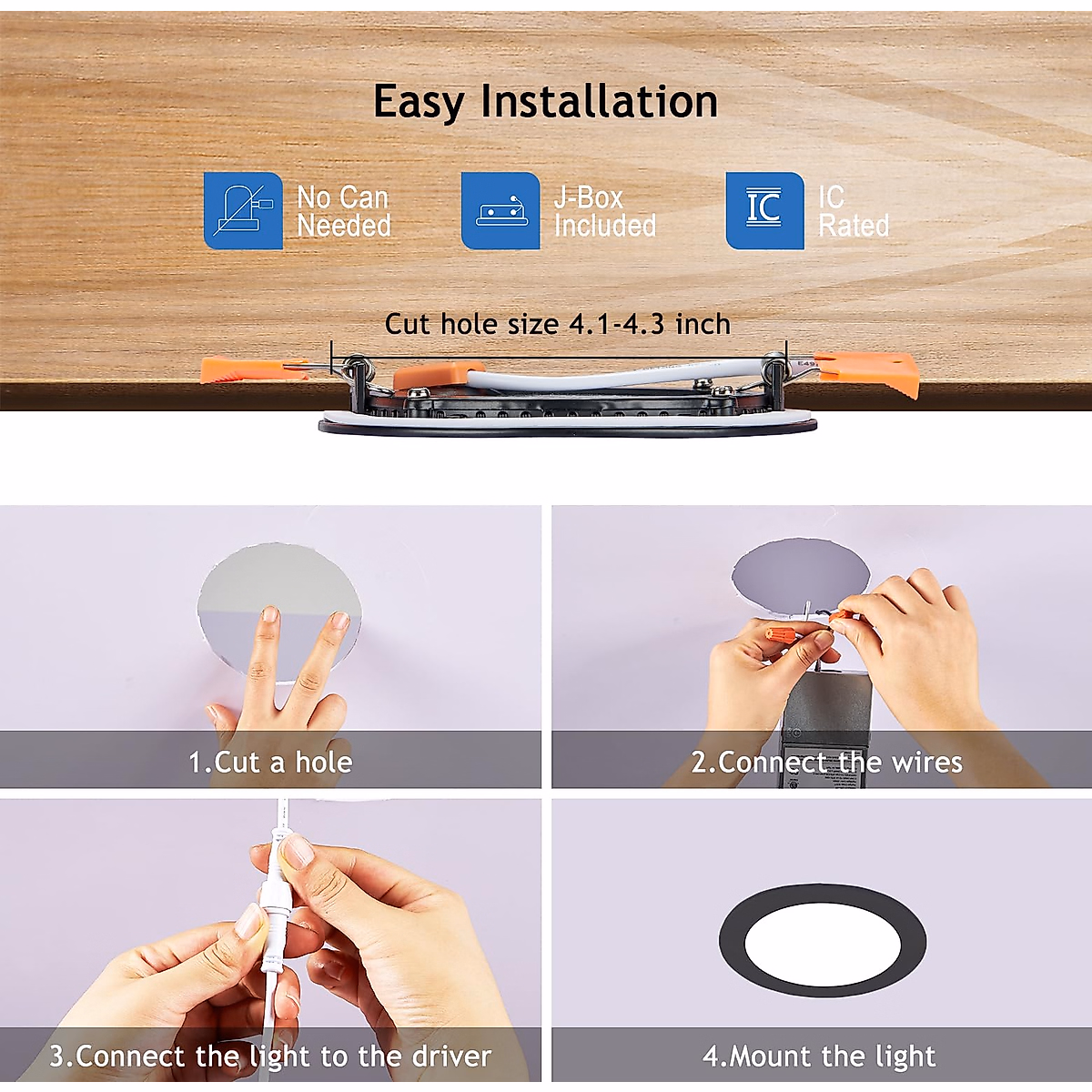 Easy Installation

No Can Needed

J-Box Included

IC

IC Rated

Cut hole size 4.1-4.3 inch

1.Cut a hole

2.Connect the wires

3.Connect the light to the driver

4.Mount the light