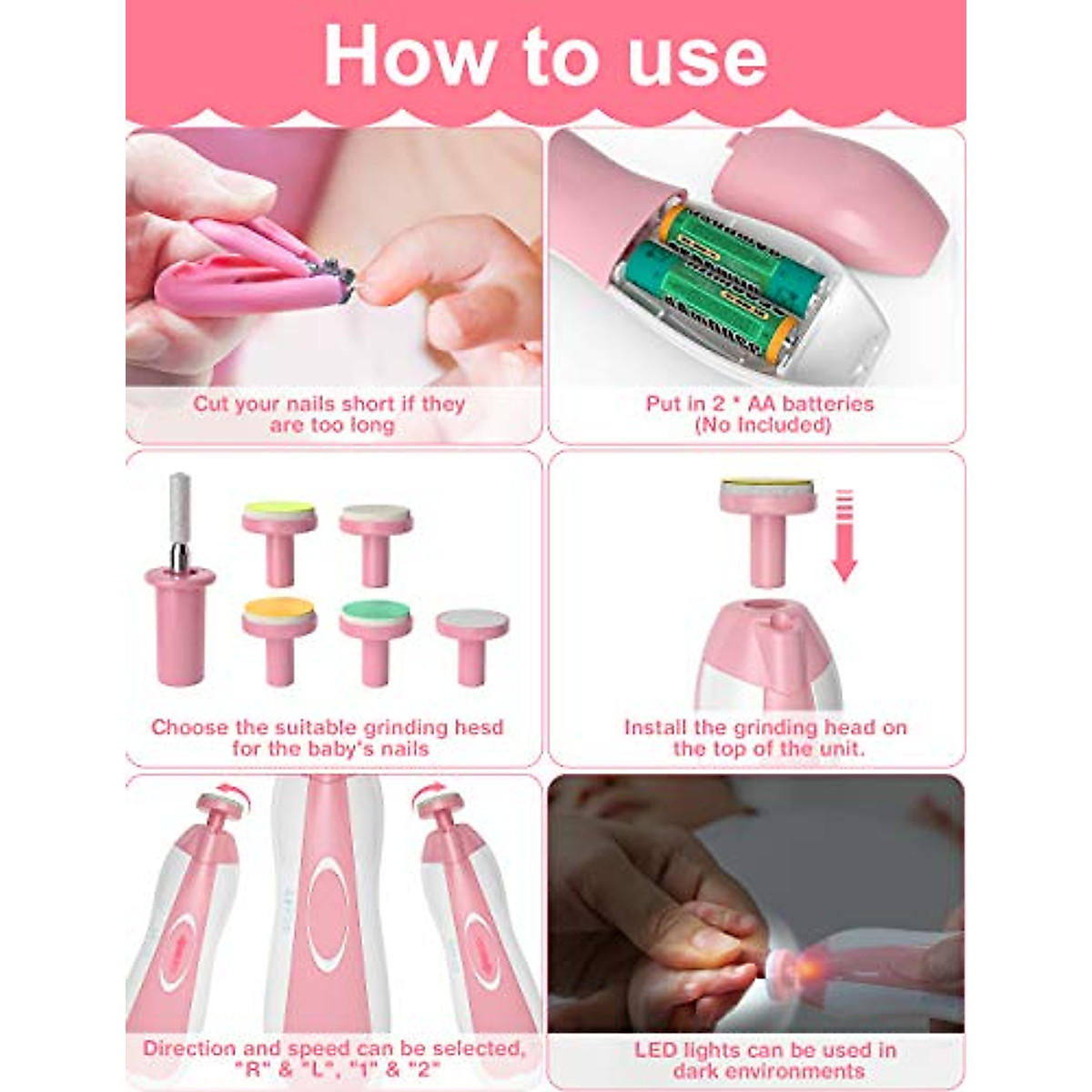 How to use

Cut your nails short if they are too long

Put in 2 * AA batteries (No Included)

Choose the suitable grinding hesd for the baby's nails

Install the grinding head on the top of the unit.

Direction and speed can be selected, "R" & "L", "1" & "2"

LED lights can be used in dark environments